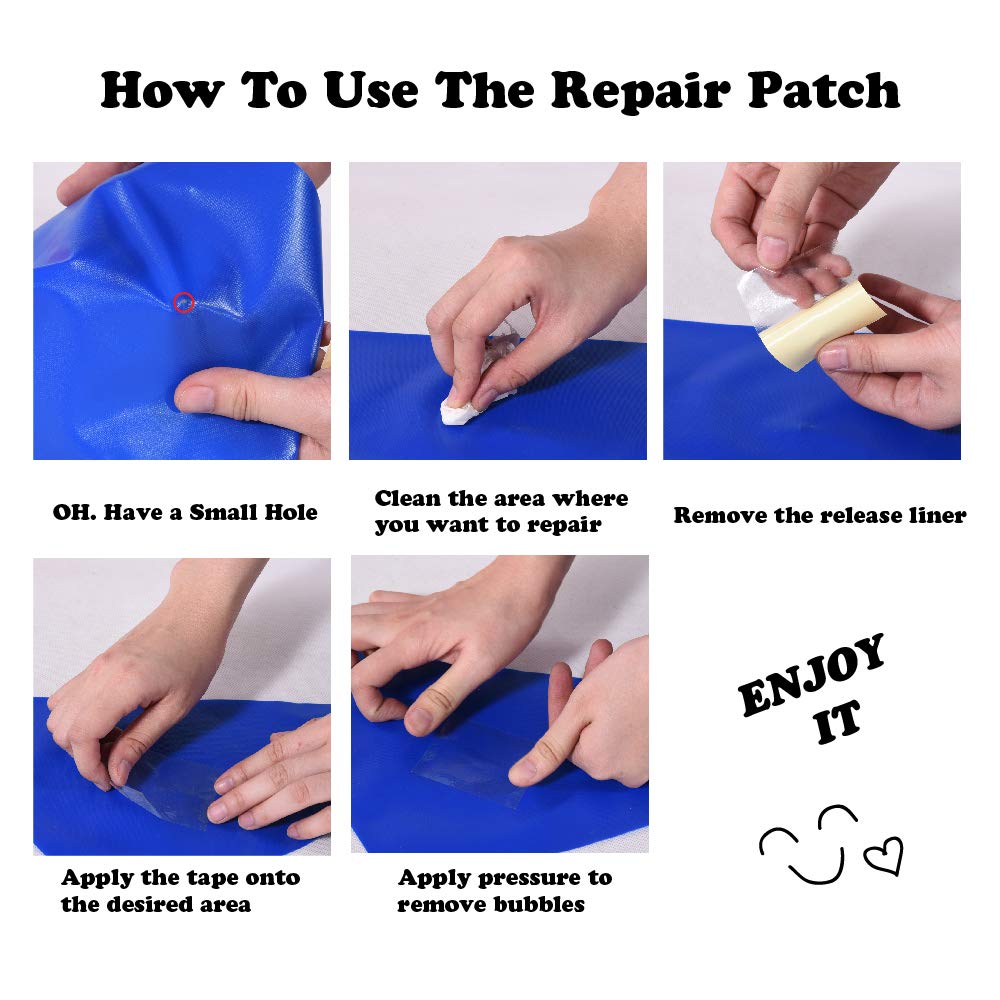 How To Use The Repair Patch

OH. Have a Small Hole

Clean the area where you want to repair

Remove the release liner

Apply the tape onto the desired area

Apply pressure to remove bubbles

ENJOY IT