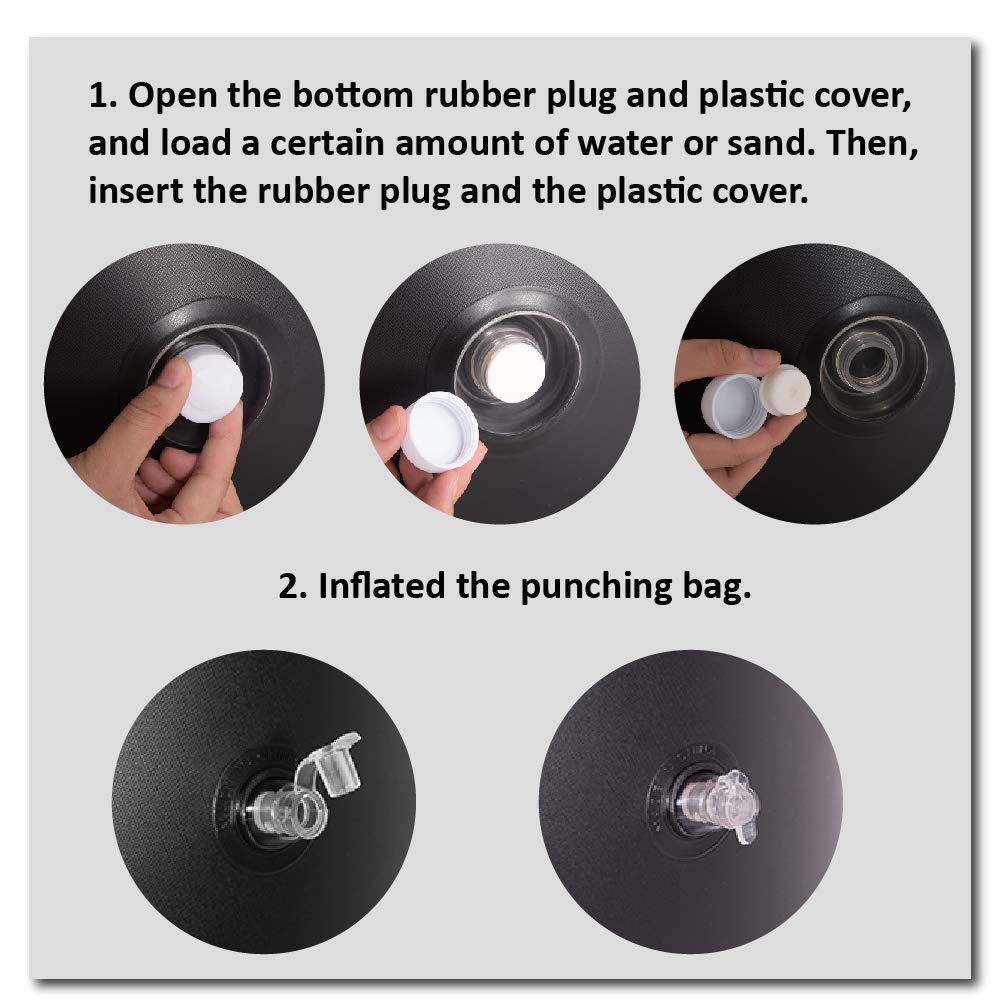 1. Open the bottom rubber plug and plastic cover, and load a certain amount of water or sand. Then, insert the rubber plug and the plastic cover.

2. Inflated the punching bag.