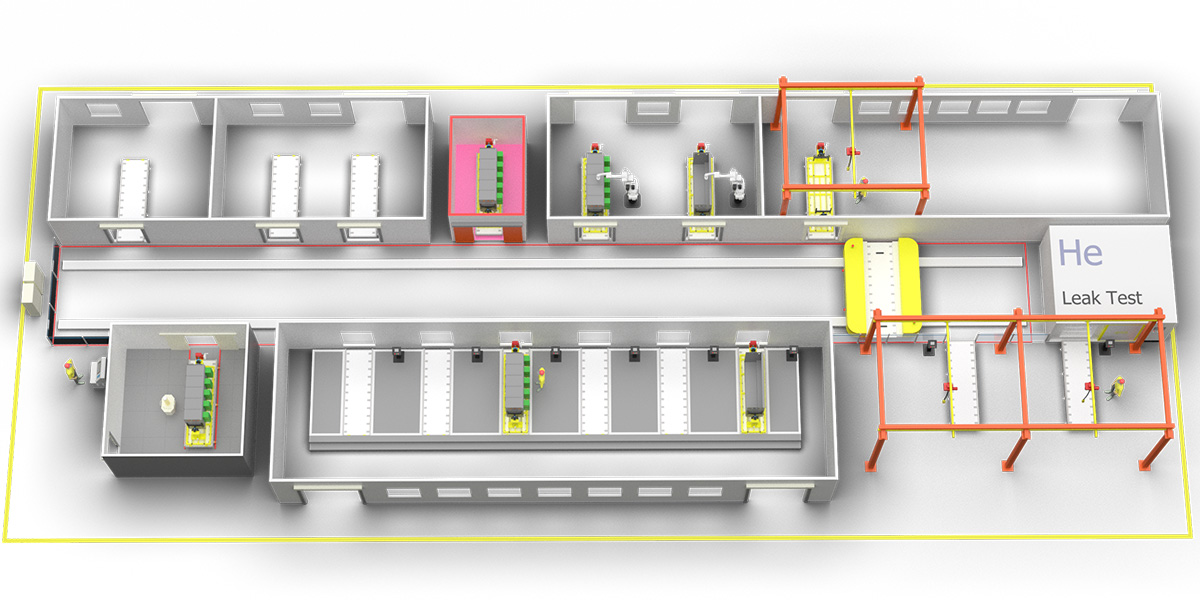 He
Leak Test