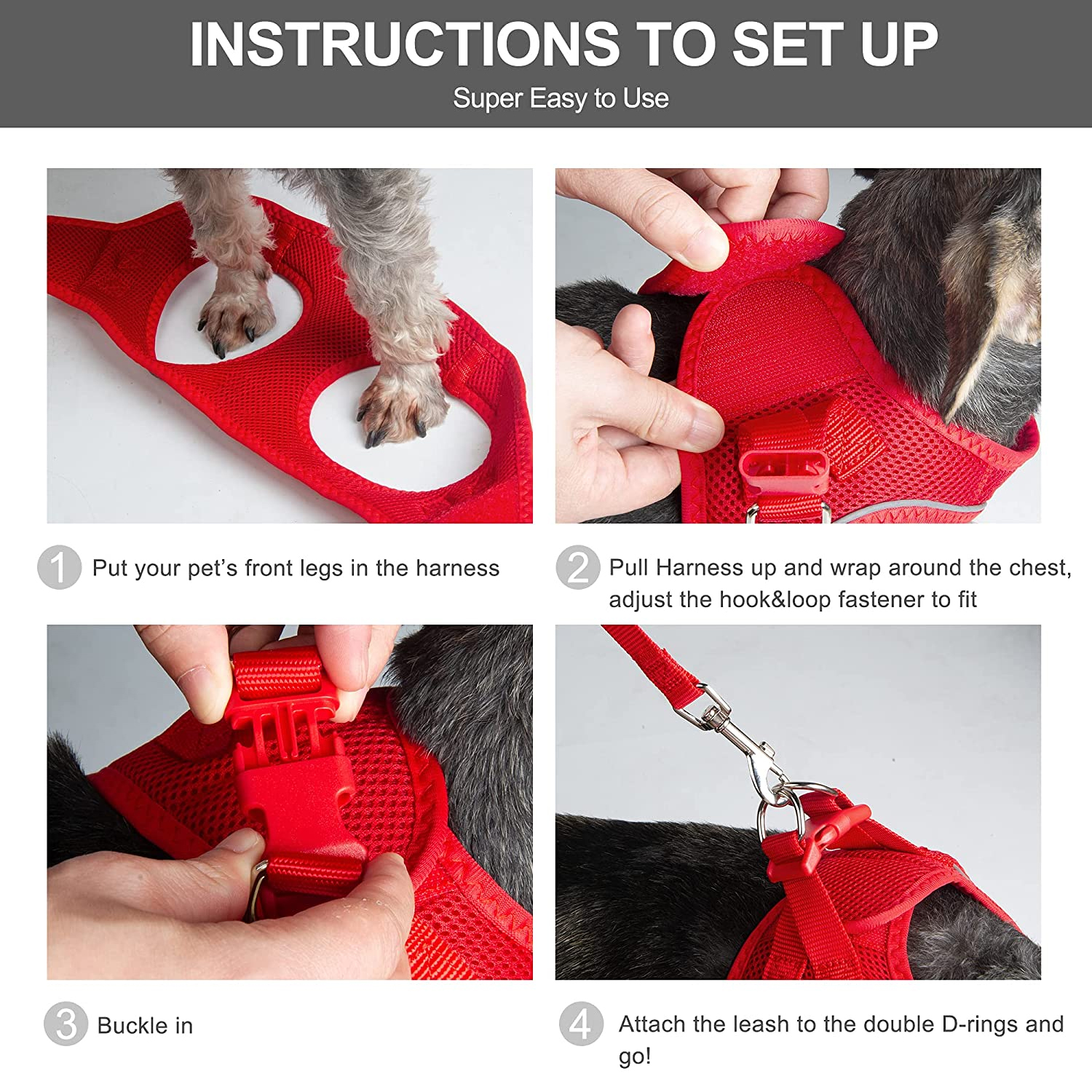 INSTRUCTIONS TO SET UP
Super Easy to Use

1 Put your pet's front legs in the harness

2 Pull Harness up and wrap around the chest, adjust the hook&loop fastener to fit

3 Buckle in

4 Attach the leash to the double D-rings and go!