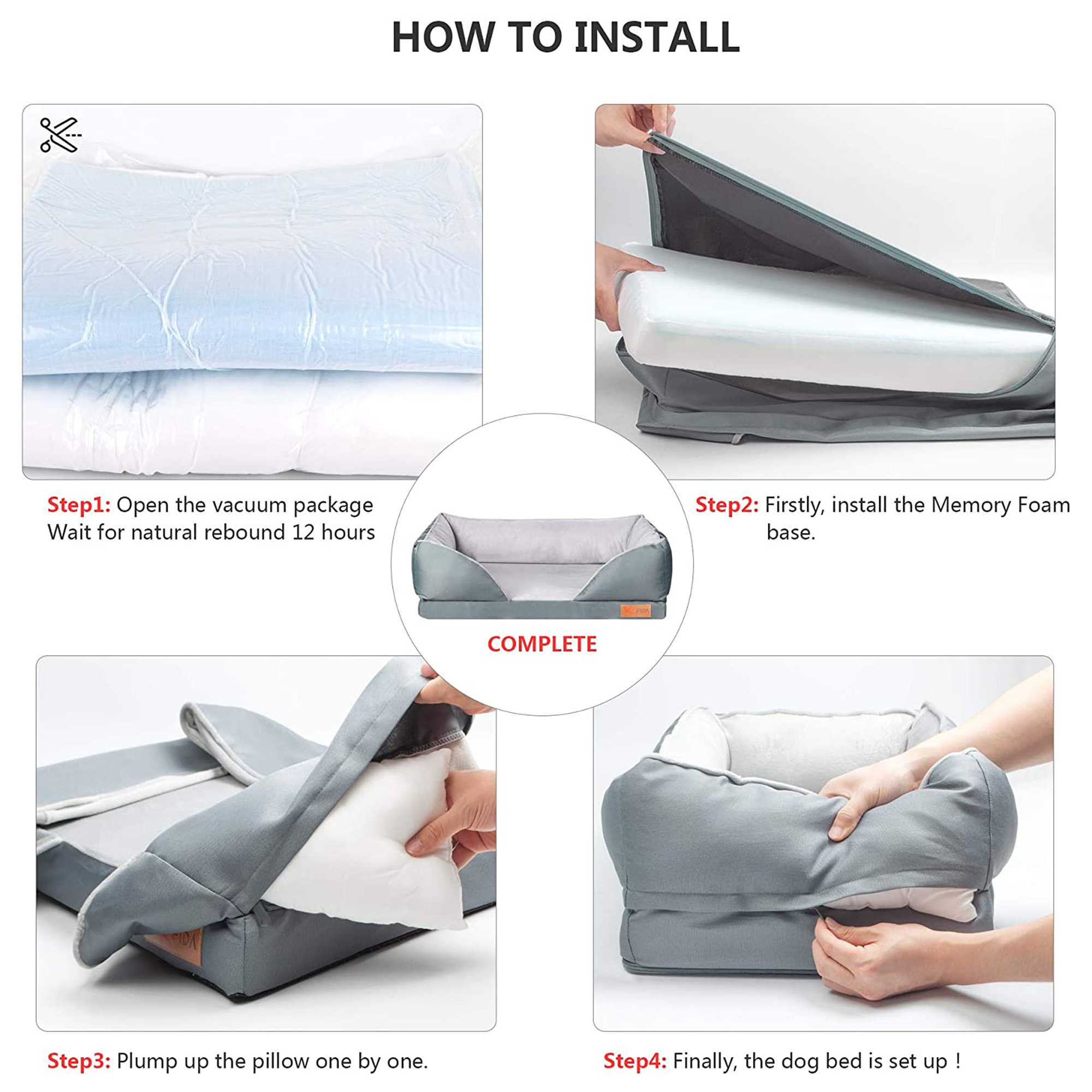 HOW TO INSTALL

Step1: Open the vacuum package Wait for natural rebound 12 hours

Step2: Firstly, install the Memory Foam base.

FIDA

COMPLETE

FIDA

Step3: Plump up the pillow one by one.

Step4: Finally, the dog bed is set up !