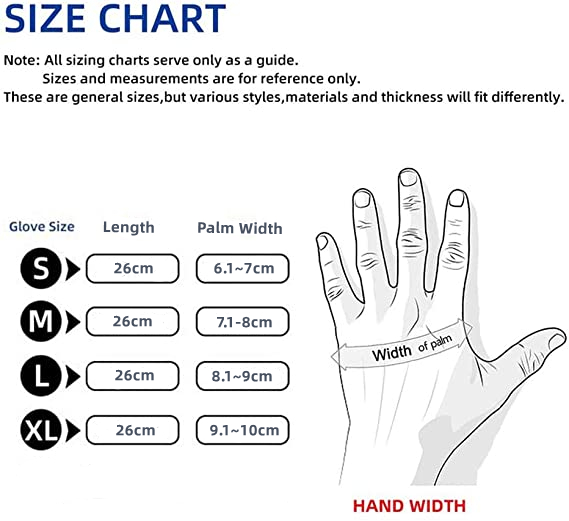 SIZE CHART

Note: All sizing charts serve only as a guide.
Sizes and measurements are for reference only.
These are general sizes,but various styles,materials and thickness will fit differently.

| Glove Size | Length | Palm Width |
|---|---|---|
| S | 26cm | 6.1~7cm |
| M | 26cm | 7.1-8cm |
| L | 26cm | 8.1~9cm |
| XL | 26cm | 9.1~10cm |

Width of palm

HAND WIDTH