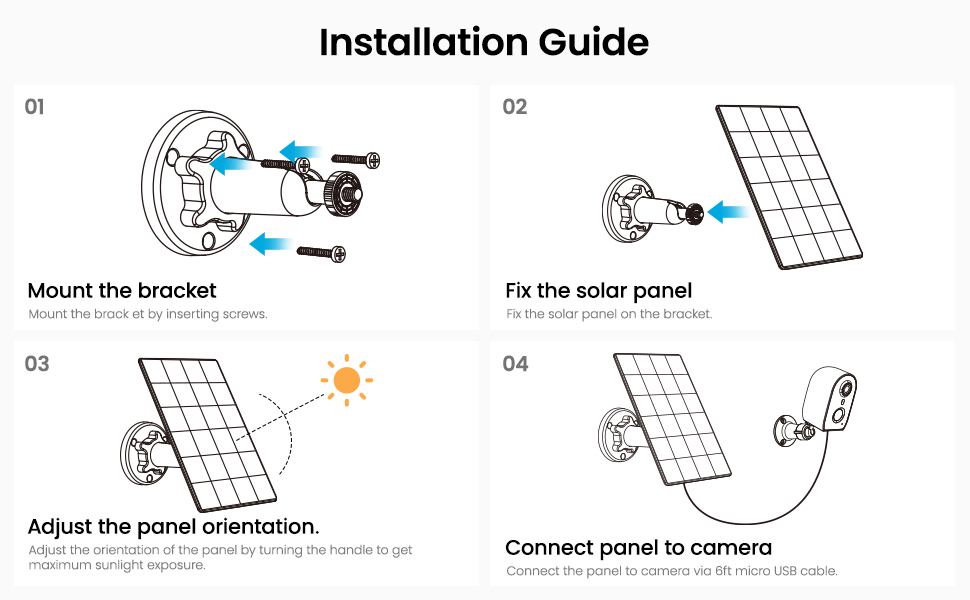 Installation Guide

01

Mount the bracket
Mount the brack et by inserting screws.

02

Fix the solar panel
Fix the solar panel on the bracket.

03

Adjust the panel orientation.
Adjust the orientation of the panel by turning the handle to get maximum sunlight exposure.

04

Connect panel to camera
Connect the panel to camera via 6ft micro USB cable.