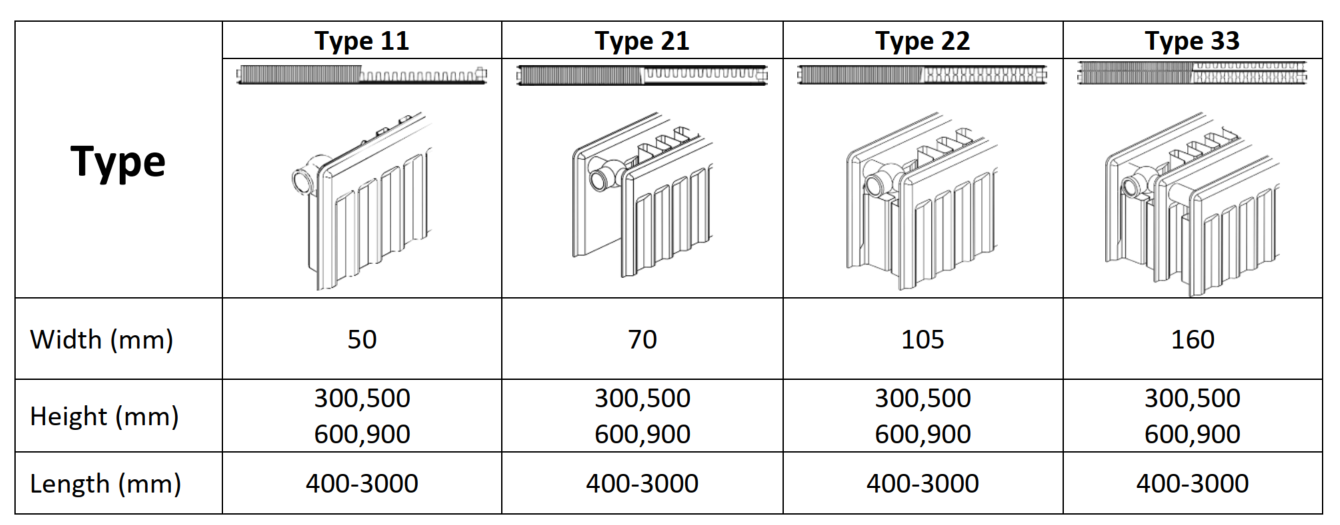 | Type | Type 11 | Type 21 | Type 22 | Type 33 |
|---|---|---|---|---|
| Width (mm) | 50 | 70 | 105 | 160 |
| Height (mm) | 300,500 600,900 | 300,500 600,900 | 300,500 600,900 | 300,500 600,900 |
| Length (mm) | 400-3000 | 400-3000 | 400-3000 | 400-3000 |