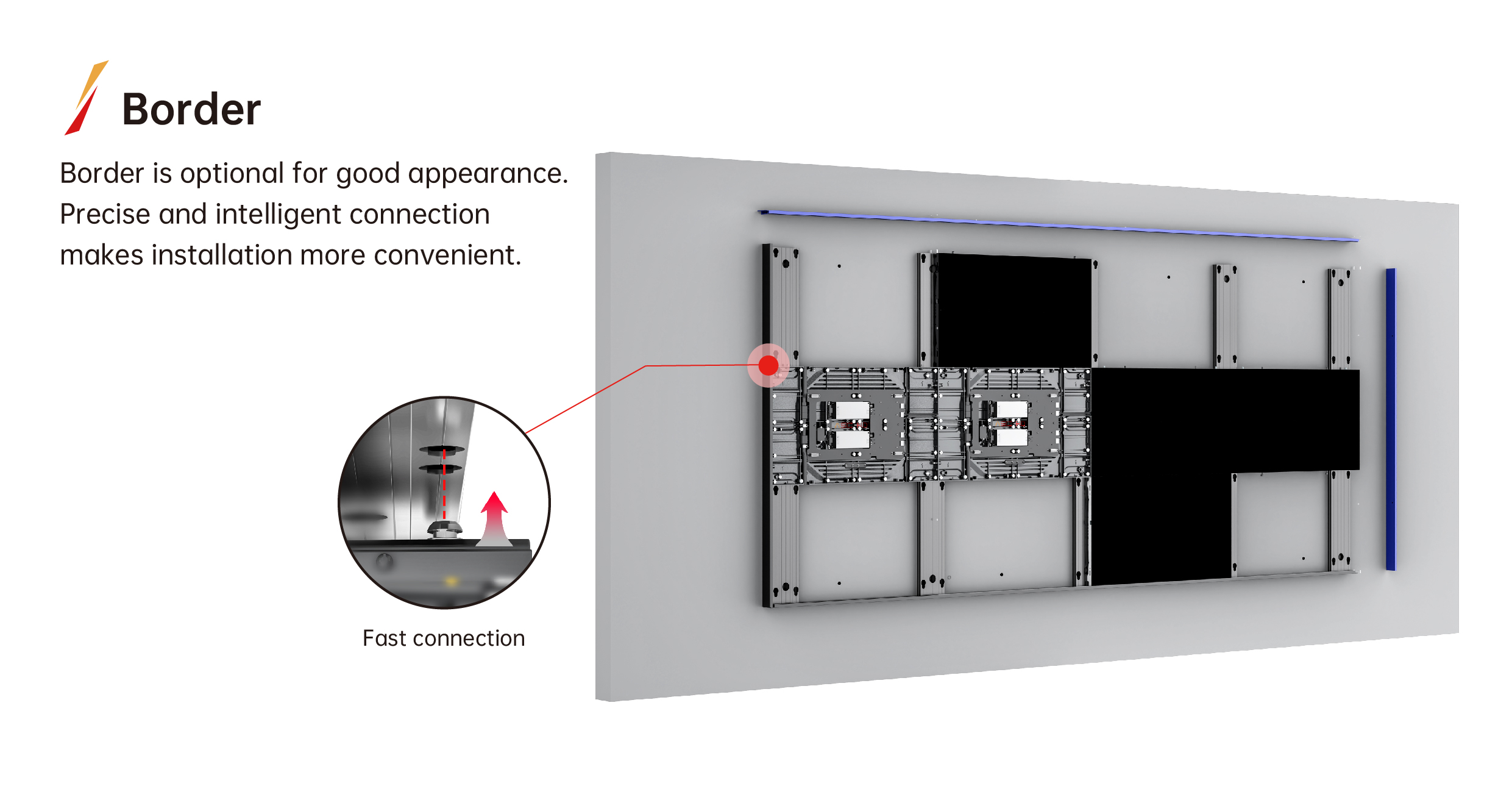 Border

Border is optional for good appearance. Precise and intelligent connection makes installation more convenient.

Fast connection