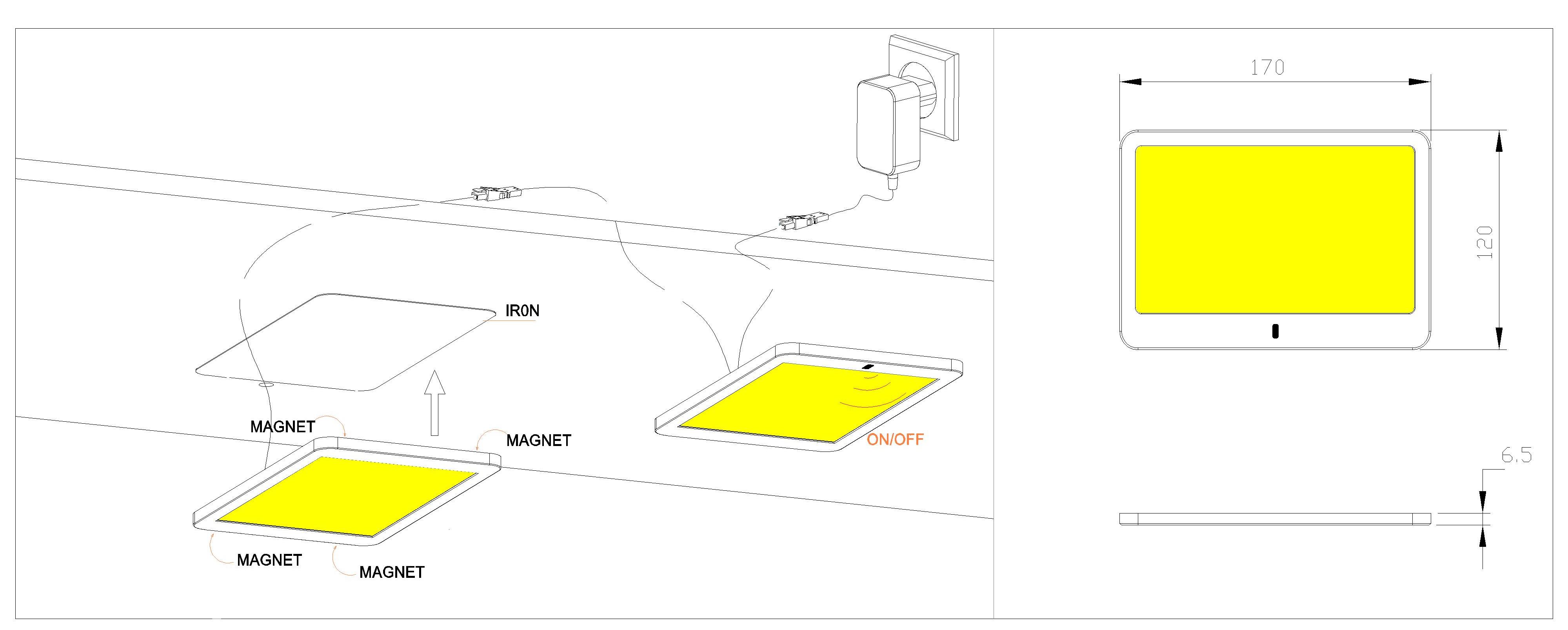 IR0N

MAGNET

MAGNET

ON/OFF

MAGNET

MAGNET

170

120

6.5