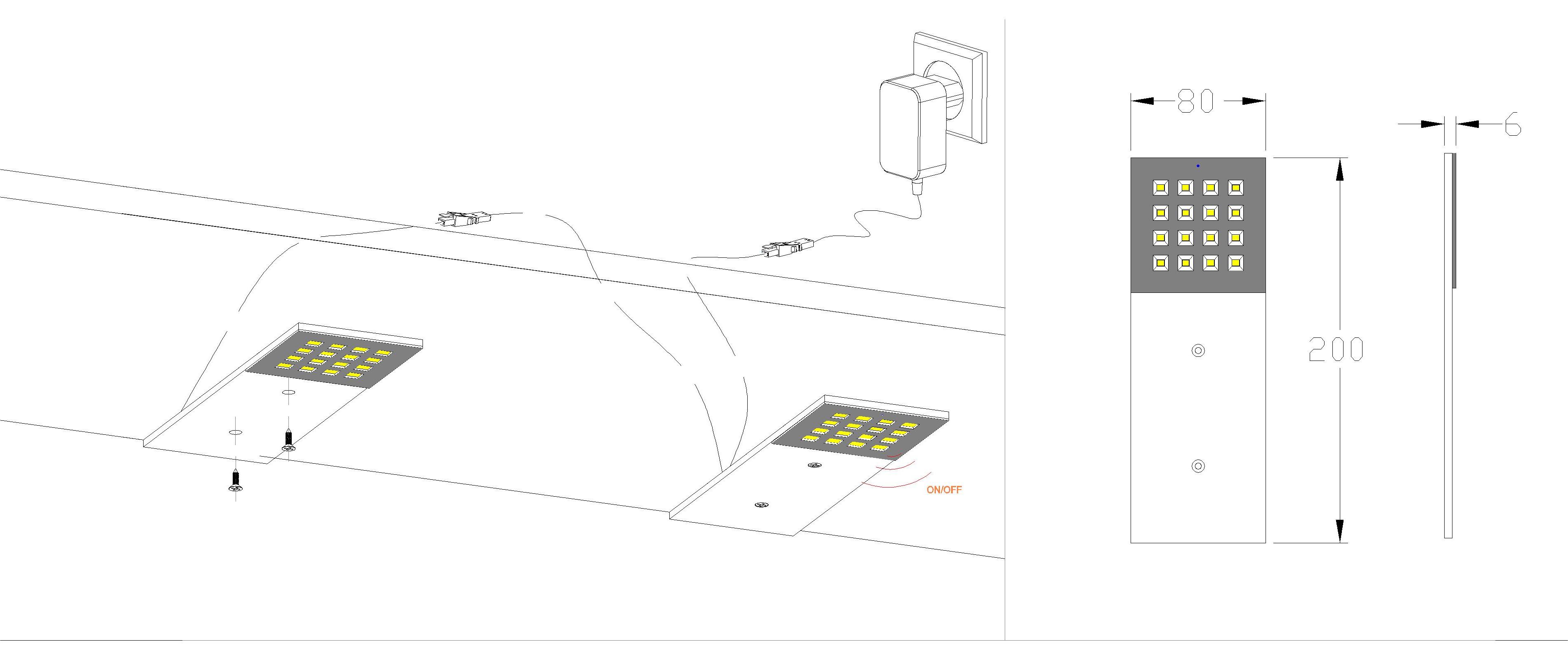 ON/OFF

80

6

200