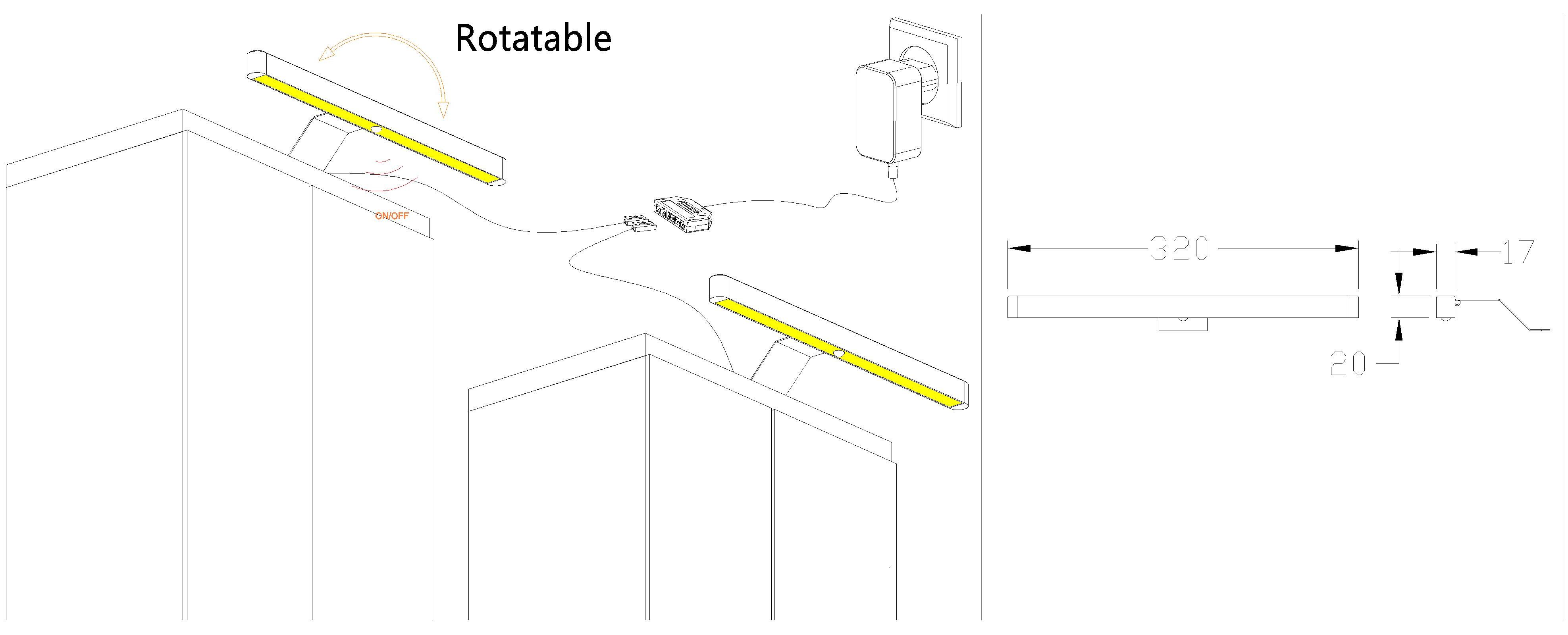 Rotatable

ON/OFF

320

17

20