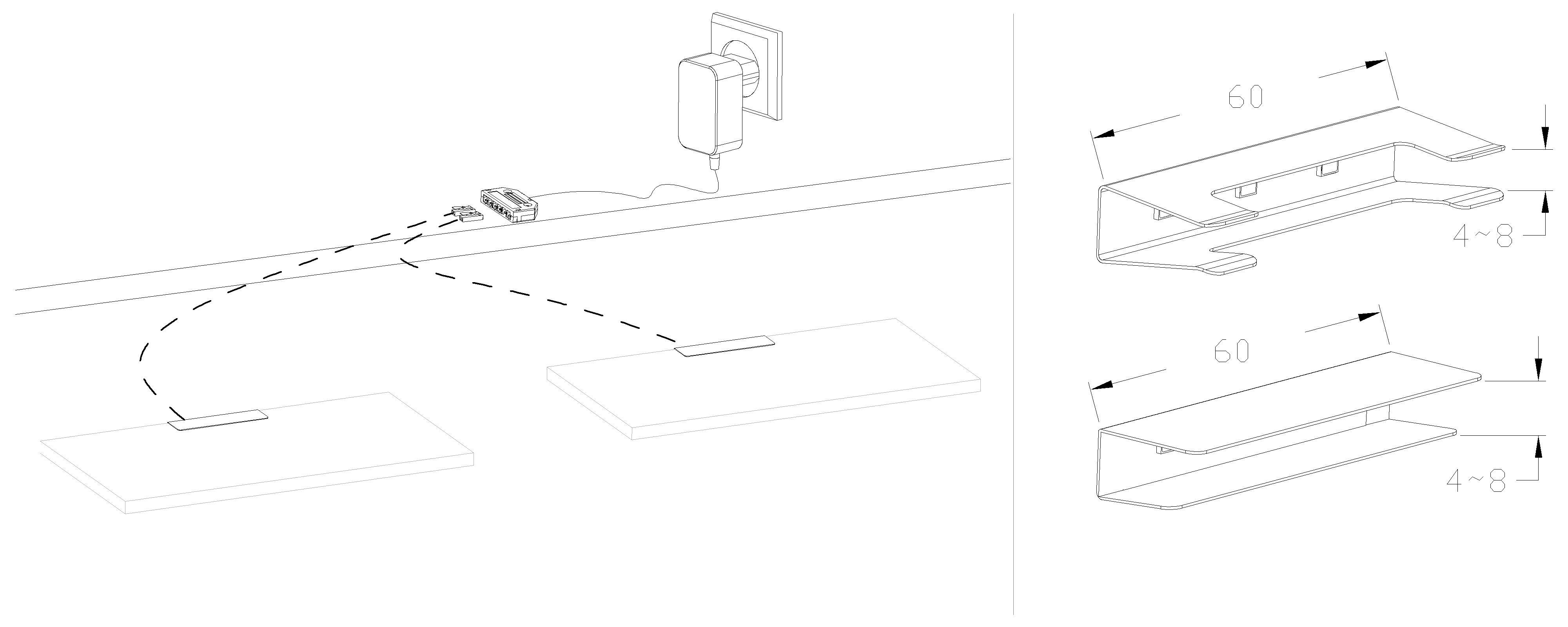 60

4~8

60

4~8