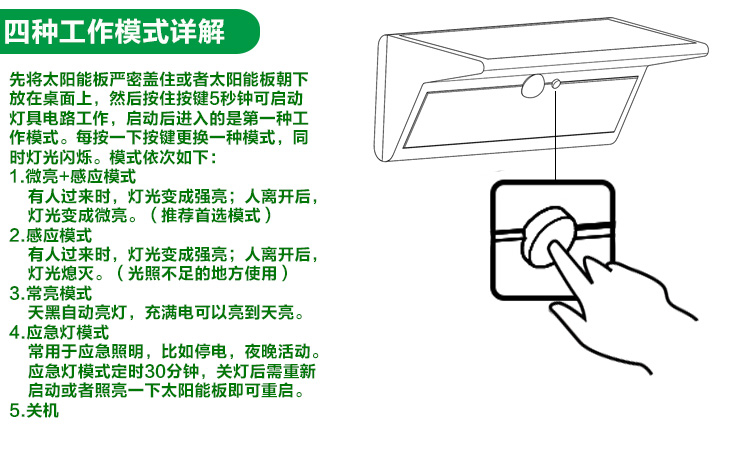 四种工作模式详解

先将太阳能板严密盖住或者太阳能板朝下放在桌面上，然后按住按键5秒钟可启动灯具电路工作，启动后进入的是第一种工作模式。每按一下按键更换一种模式，同时灯光闪烁。模式依次如下：

1.微亮+感应模式
有人过来时，灯光变成强亮；人离开后，灯光变成微亮。（推荐首选模式）

2.感应模式
有人过来时，灯光变成强亮；人离开后，灯光熄灭。（光照不足的地方使用）

3.常亮模式
天黑自动亮灯，充满电可以亮到天亮。

4.应急灯模式
常用于应急照明，比如停电，夜晚活动。应急灯模式定时30分钟，关灯后需重新启动或者照亮一下太阳能板即可重启。

5.关机