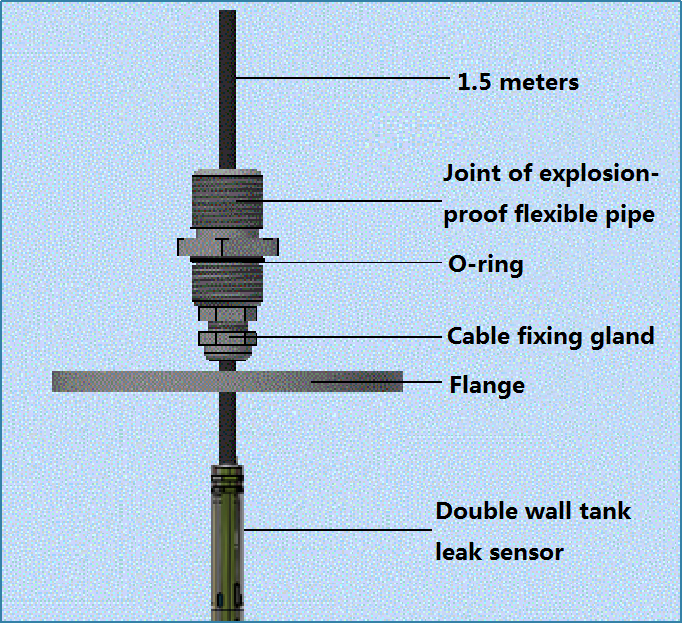 1.5 meters

Joint of explosion-proof flexible pipe

O-ring

Cable fixing gland

Flange

Double wall tank leak sensor