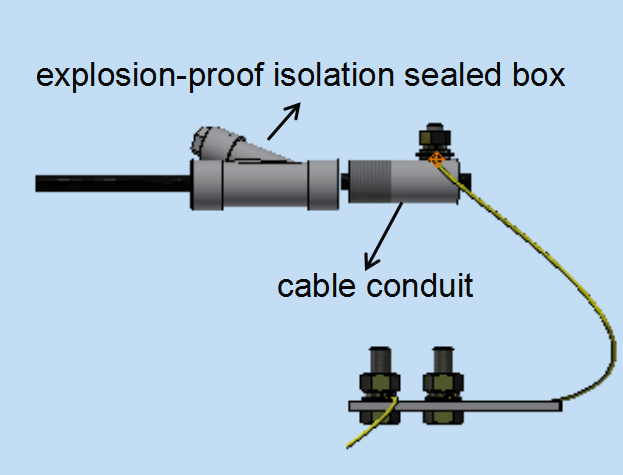 explosion-proof isolation sealed box

cable conduit