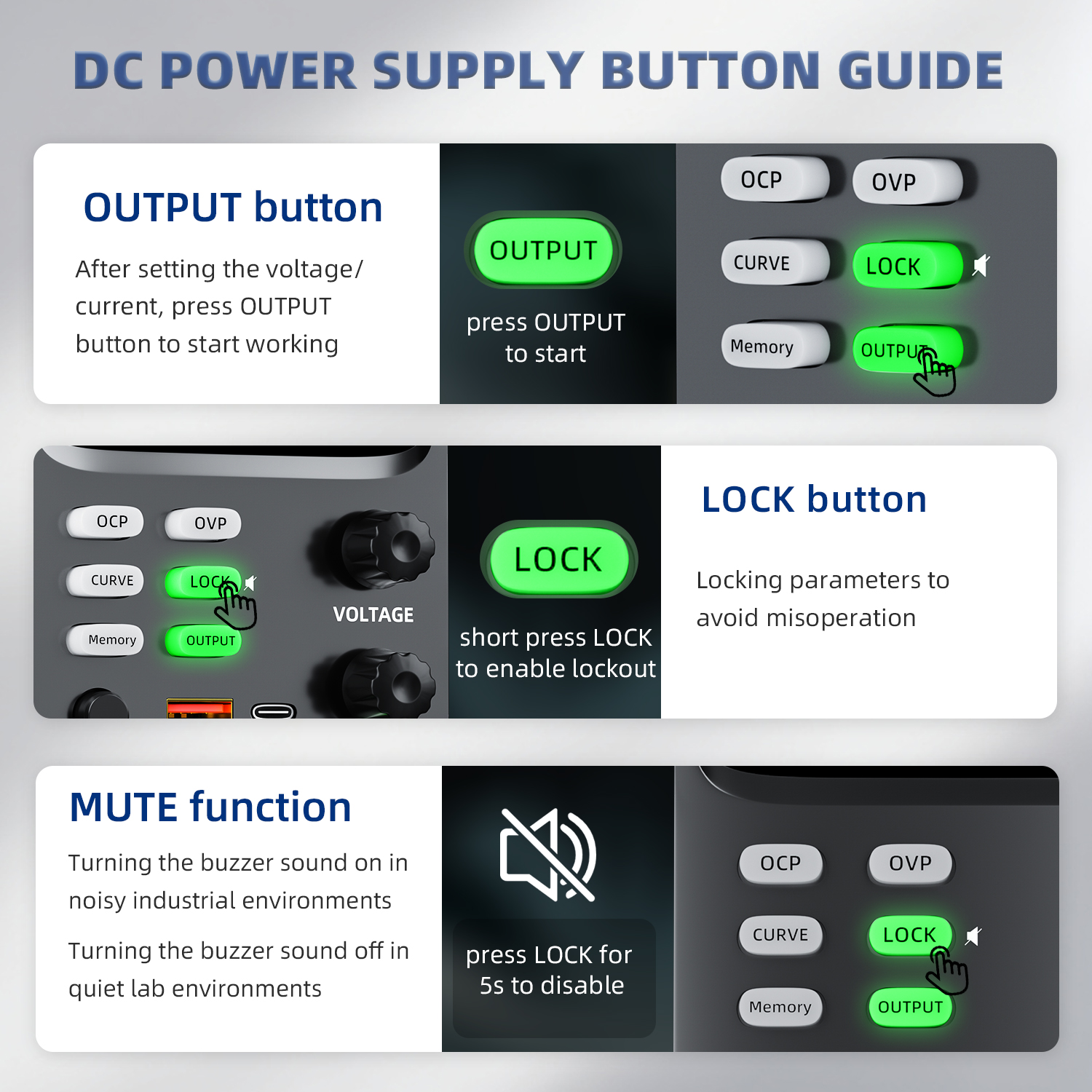 DC POWER SUPPLY BUTTON GUIDE

OUTPUT button

After setting the voltage/ current, press OUTPUT button to start working

OUTPUT

press OUTPUT to start

OCP

OVP

CURVE

LOCK

Memory

OUTPUT

OCP

OVP

CURVE

LOCK

Memory

OUTPUT

VOLTAGE

LOCK

short press LOCK to enable lockout

LOCK button

Locking parameters to avoid misoperation

MUTE function

Turning the buzzer sound on in noisy industrial environments

Turning the buzzer sound off in quiet lab environments

press LOCK for 5s to disable

OCP

OVP

CURVE

LOCK

Memory

OUTPUT