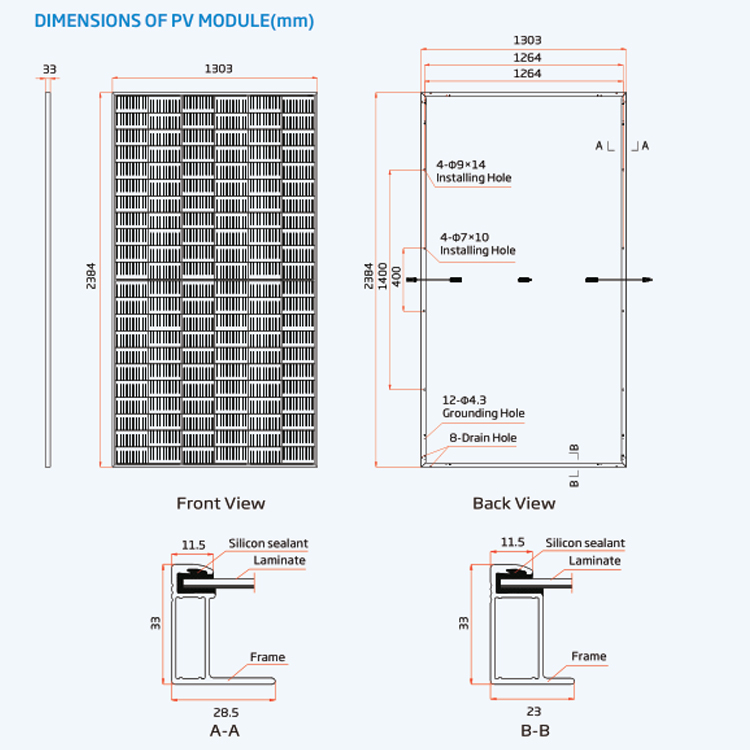 DIMENSIONS OF PV MODULE(mm)

33

1303

2384

Front View

1303

1264

1264

A A

4-Φ9×14
Installing Hole

4-Φ7×10
Installing Hole

2384

1400

400

12-Φ4.3
Grounding Hole

8-Drain Hole

B B

Back View

11.5

Silicon sealant

Laminate

33

Frame

28.5

A-A

11.5

Silicon sealant

Laminate

33

Frame

23

B-B