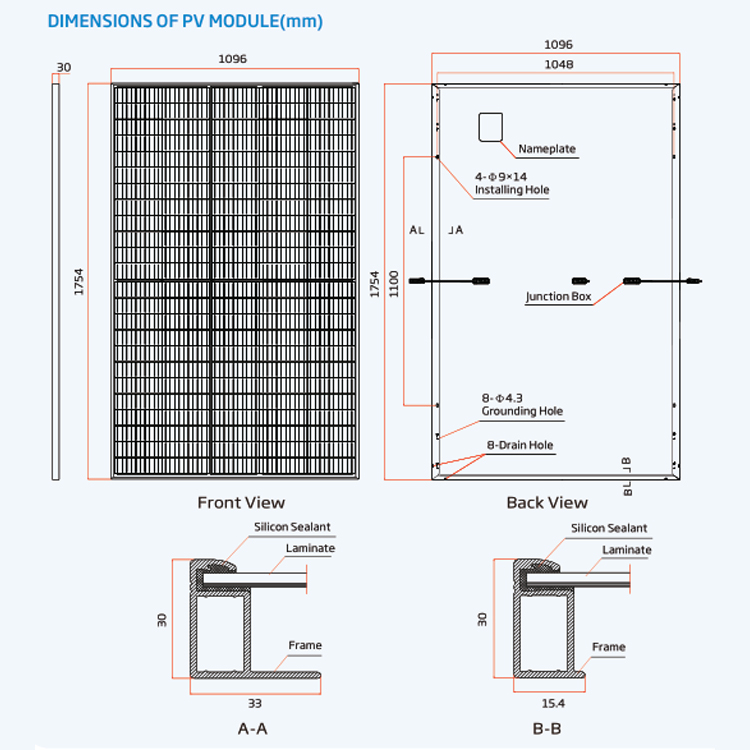 DIMENSIONS OF PV MODULE(mm)

30

1096

1754

Front View

1096

1048

Nameplate

4-Φ9×14
Installing Hole

A

A

1754

1100

Junction Box

8-Φ4.3
Grounding Hole

8-Drain Hole

B

B

Back View

Silicon Sealant

Laminate

30

Frame

33

A-A

Silicon Sealant

Laminate

30

Frame

15.4

B-B