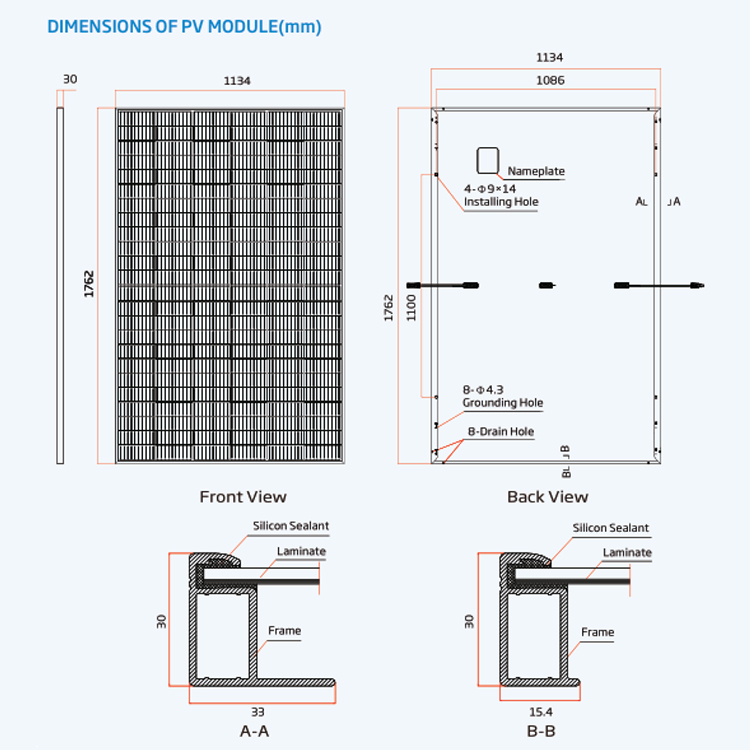 DIMENSIONS OF PV MODULE(mm)

30

1134

1762

Front View

1134

1086

Nameplate

4-Φ9×14
Installing Hole

A A

1762

1100

8-Φ4.3
Grounding Hole

8-Drain Hole

B B

Back View

Silicon Sealant

Laminate

30

Frame

33

A-A

Silicon Sealant

Laminate

30

Frame

15.4

B-B