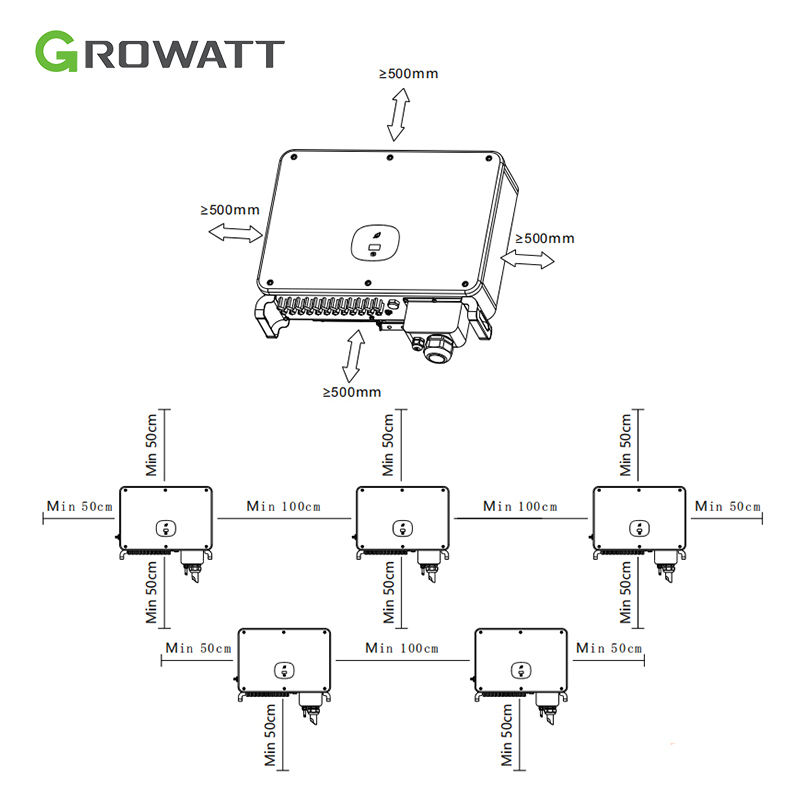 GROWATT

≥500mm

≥500mm

≥500mm

≥500mm

Min 50cm

Min 50cm

Min 50cm

Min 50cm

Min 100cm

Min 100cm

Min 50cm

Min 50cm

Min 50cm

Min 50cm

Min 50cm

Min 100cm

Min 50cm

Min 50cm

Min 50cm