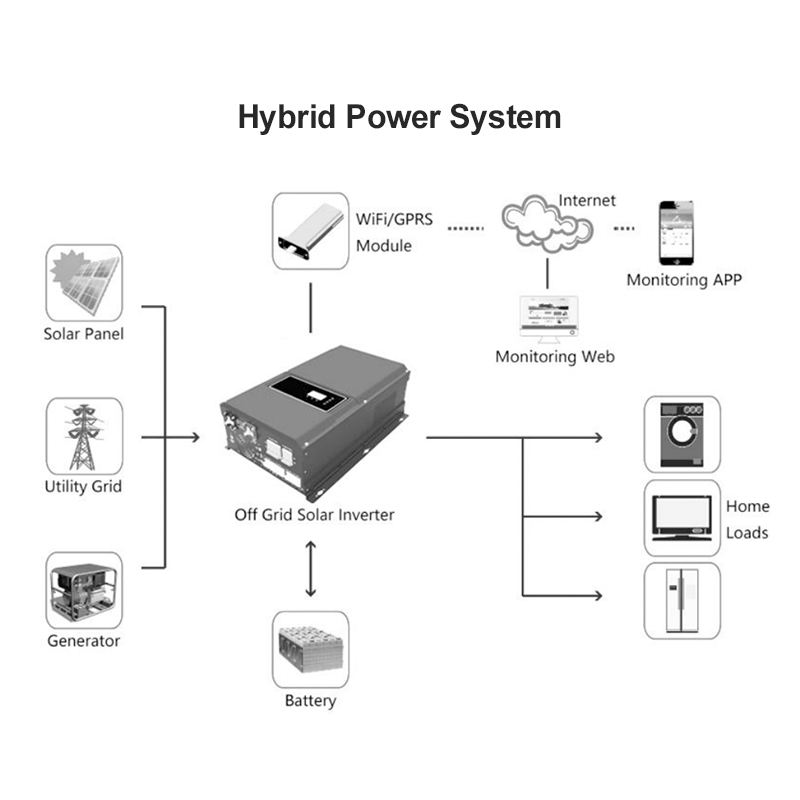 Hybrid Power System

WiFi/GPRS Module

Internet

Monitoring APP

Monitoring Web

Solar Panel

Utility Grid

Generator

Off Grid Solar Inverter

Battery

Home Loads