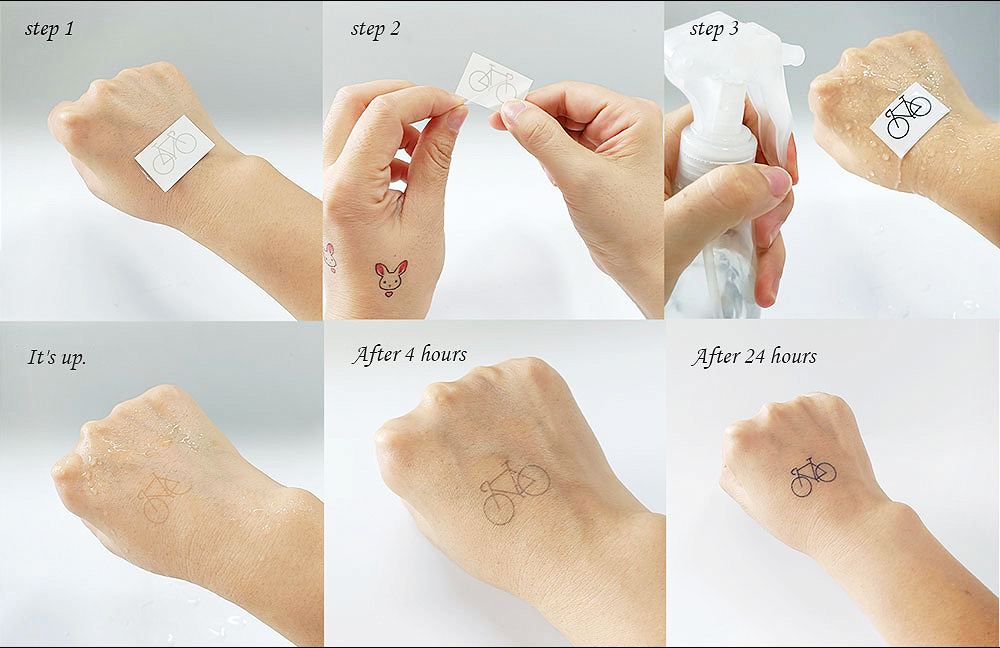 step 1

step 2

step 3

It's up.

After 4 hours

After 24 hours