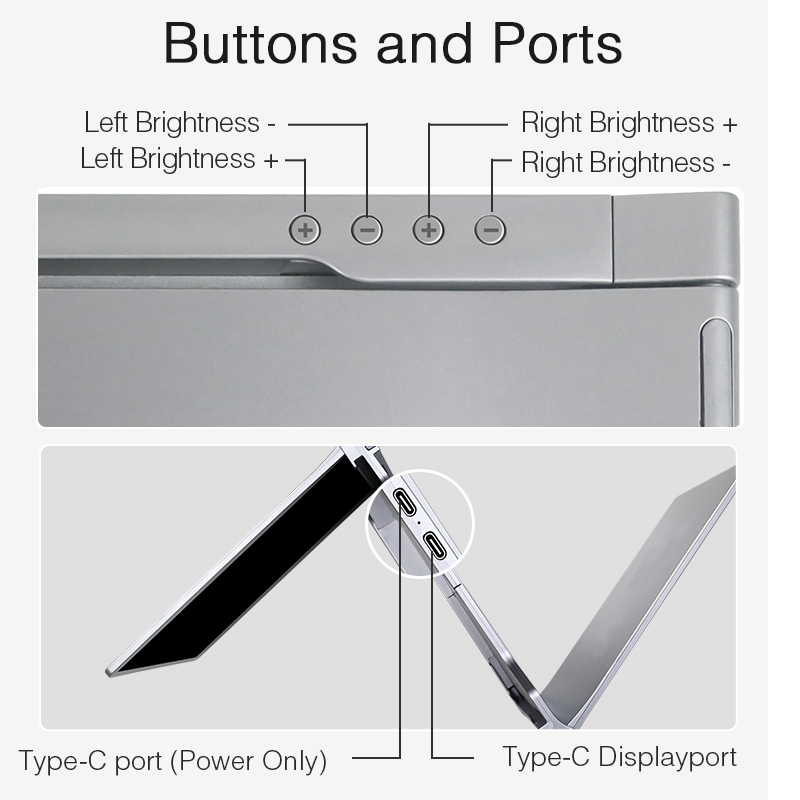 Buttons and Ports

Left Brightness -
Left Brightness +
Right Brightness +
Right Brightness -

Type-C port (Power Only)
Type-C Displayport