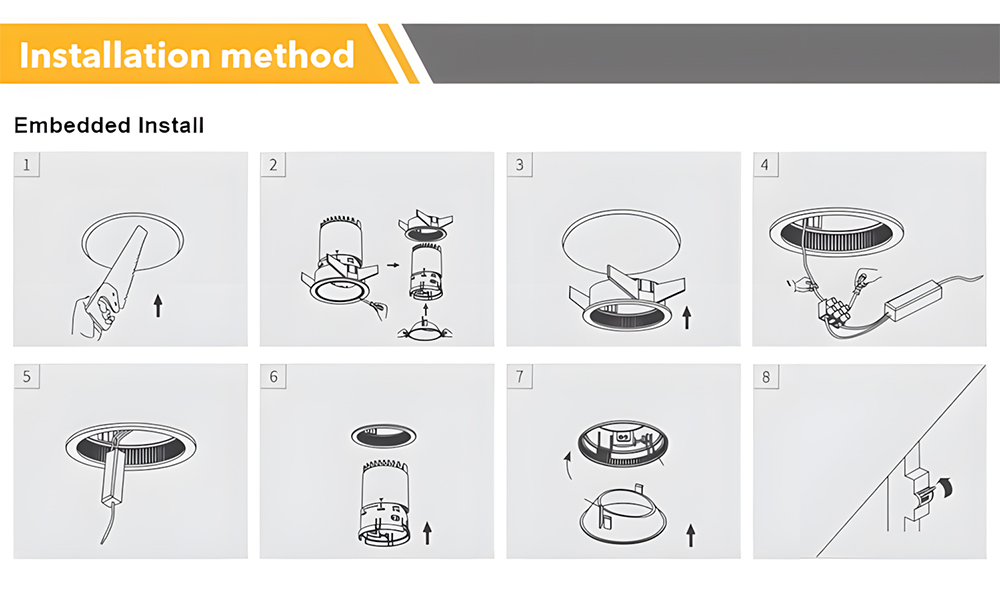 Installation method

Embedded Install

1

2

3

4

5

6

7

8