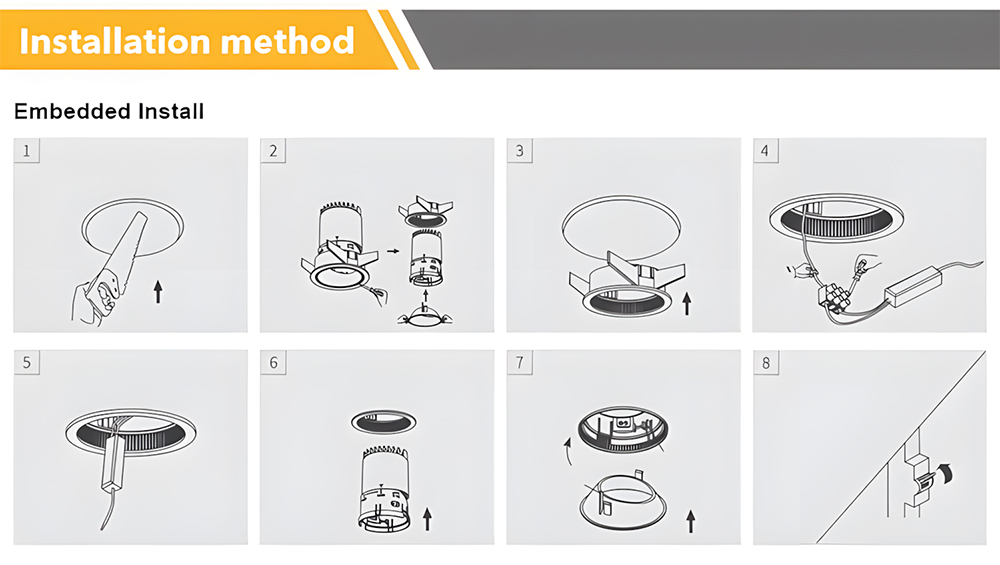 Installation method

Embedded Install

1

2

3

4

5

6

7

8