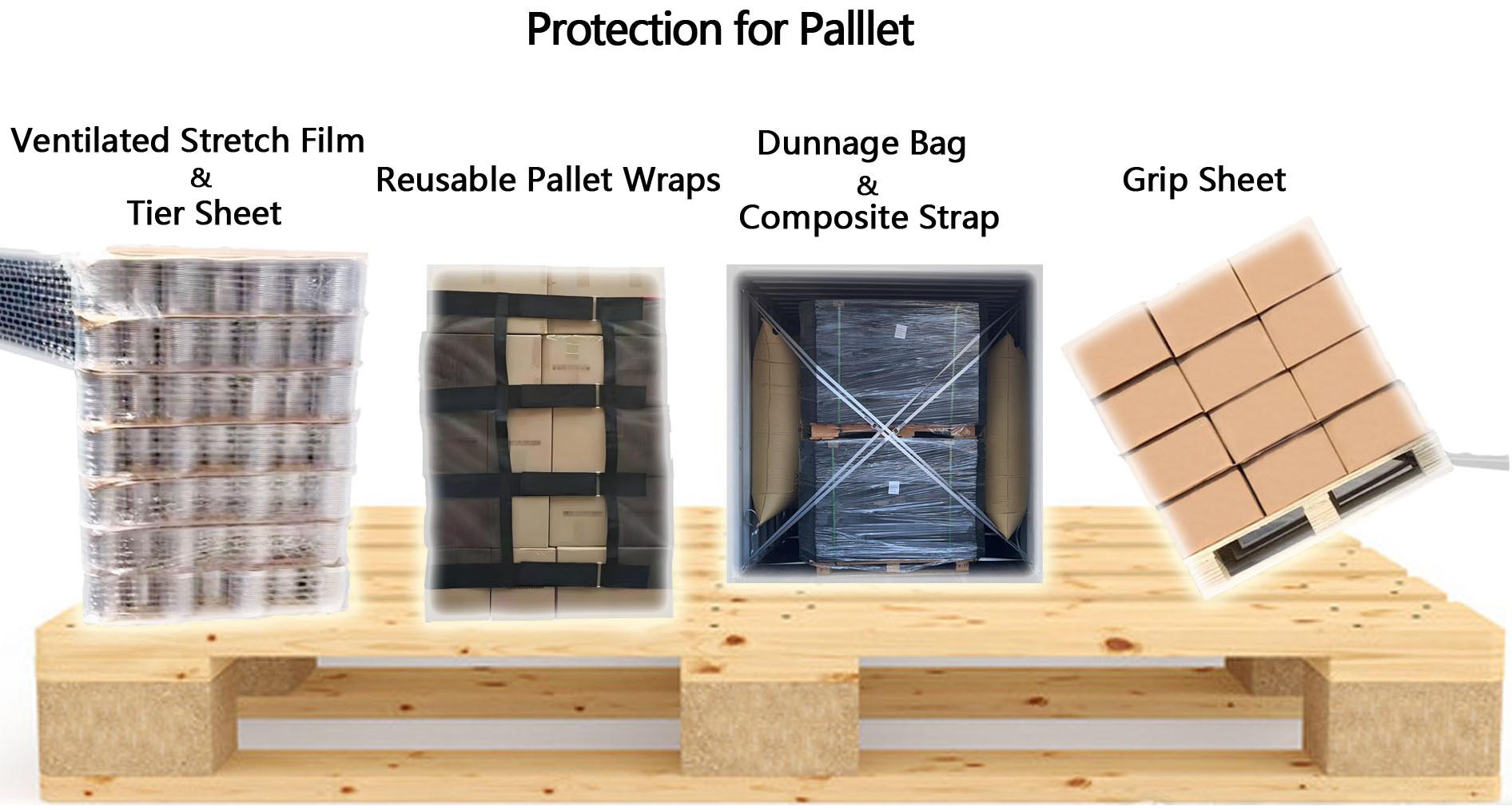 Protection for Palllet

Ventilated Stretch Film
&
Tier Sheet

Reusable Pallet Wraps

Dunnage Bag
&
Composite Strap

Grip Sheet