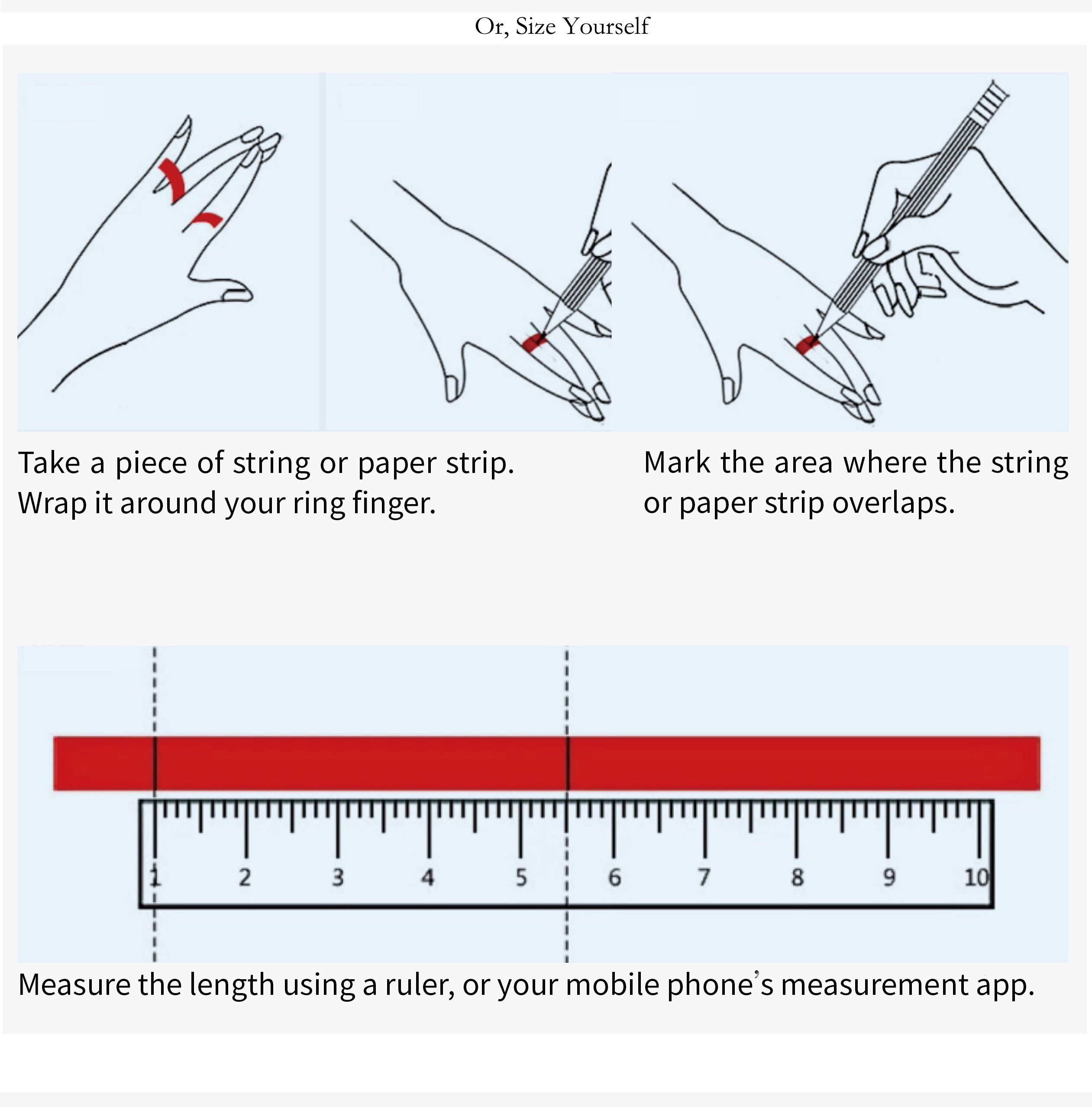 Or, Size Yourself

Take a piece of string or paper strip. Wrap it around your ring finger.

Mark the area where the string or paper strip overlaps.

1 2 3 4 5 6 7 8 9 10

Measure the length using a ruler, or your mobile phone's measurement app.