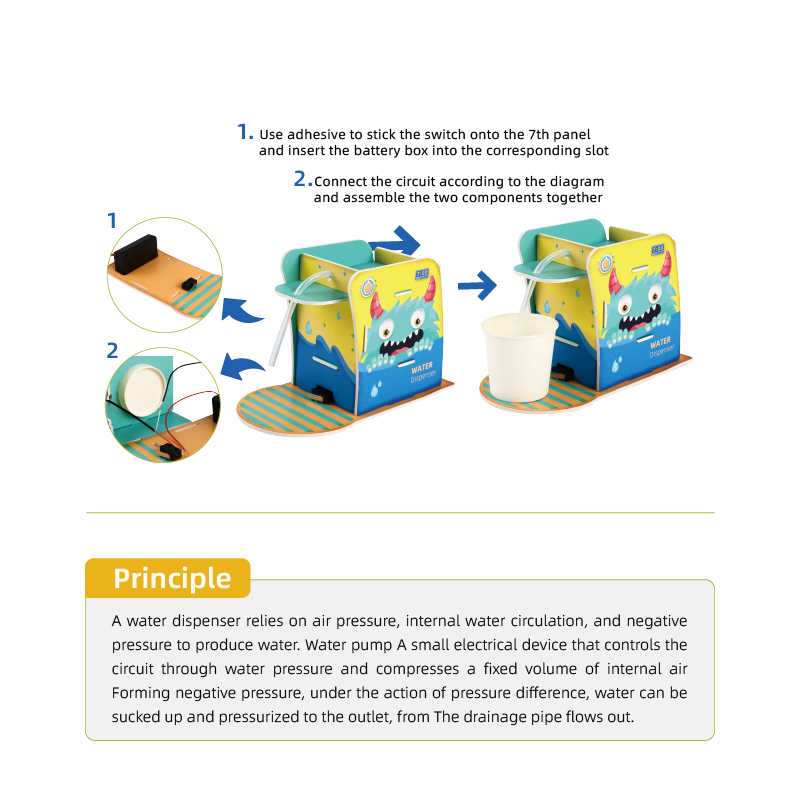 1. Use adhesive to stick the switch onto the 7th panel and insert the battery box into the corresponding slot

2. Connect the circuit according to the diagram and assemble the two components together

1

2

WATER
Dispenser

WATER
Dispenser

Principle

A water dispenser relies on air pressure, internal water circulation, and negative pressure to produce water. Water pump A small electrical device that controls the circuit through water pressure and compresses a fixed volume of internal air Forming negative pressure, under the action of pressure difference, water can be sucked up and pressurized to the outlet, from The drainage pipe flows out.