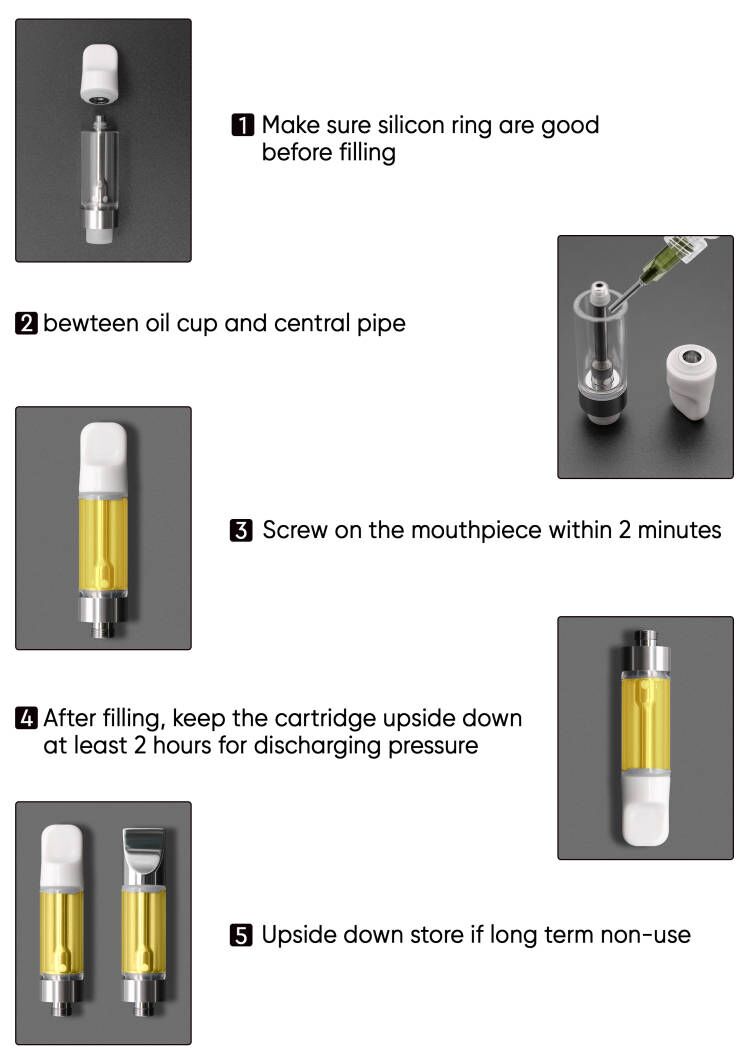 1 Make sure silicon ring are good before filling

2 bewteen oil cup and central pipe

3 Screw on the mouthpiece within 2 minutes

4 After filling, keep the cartridge upside down at least 2 hours for discharging pressure

5 Upside down store if long term non-use