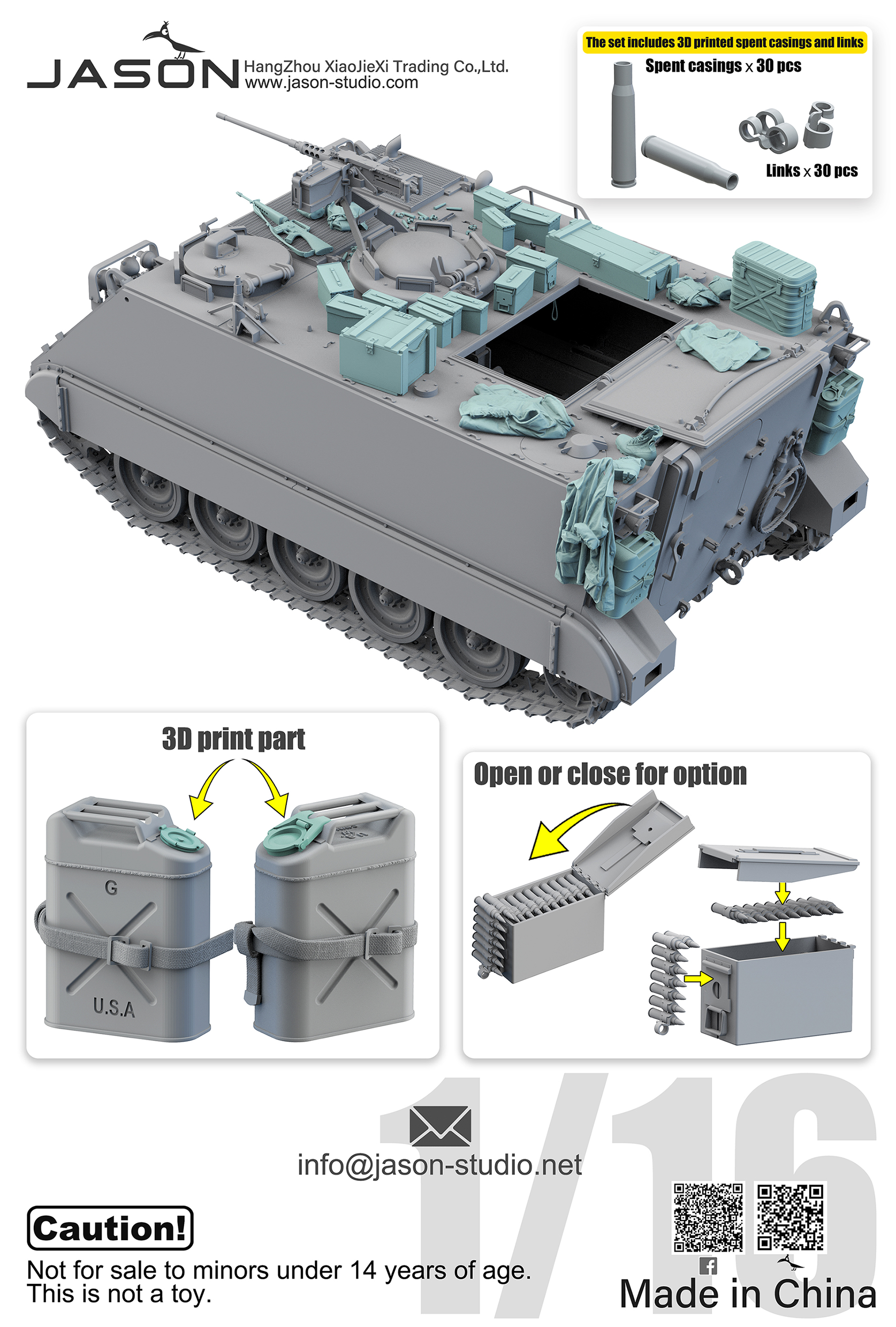 JASON
HangZhou XiaoJieXi Trading Co.,Ltd.
www.jason-studio.com

The set includes 3D printed spent casings and links
Spent casings x 30 pcs
Links x 30 pcs

3D print part

G
U.S.A

Open or close for option

1/16

info@jason-studio.net

Caution!
Not for sale to minors under 14 years of age.
This is not a toy.

Made in China