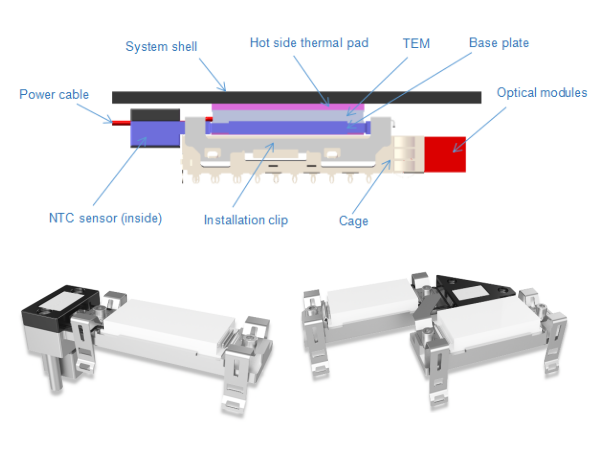 System shell
Hot side thermal pad
TEM
Base plate
Power cable
Optical modules
NTC sensor (inside)
Installation clip
Cage