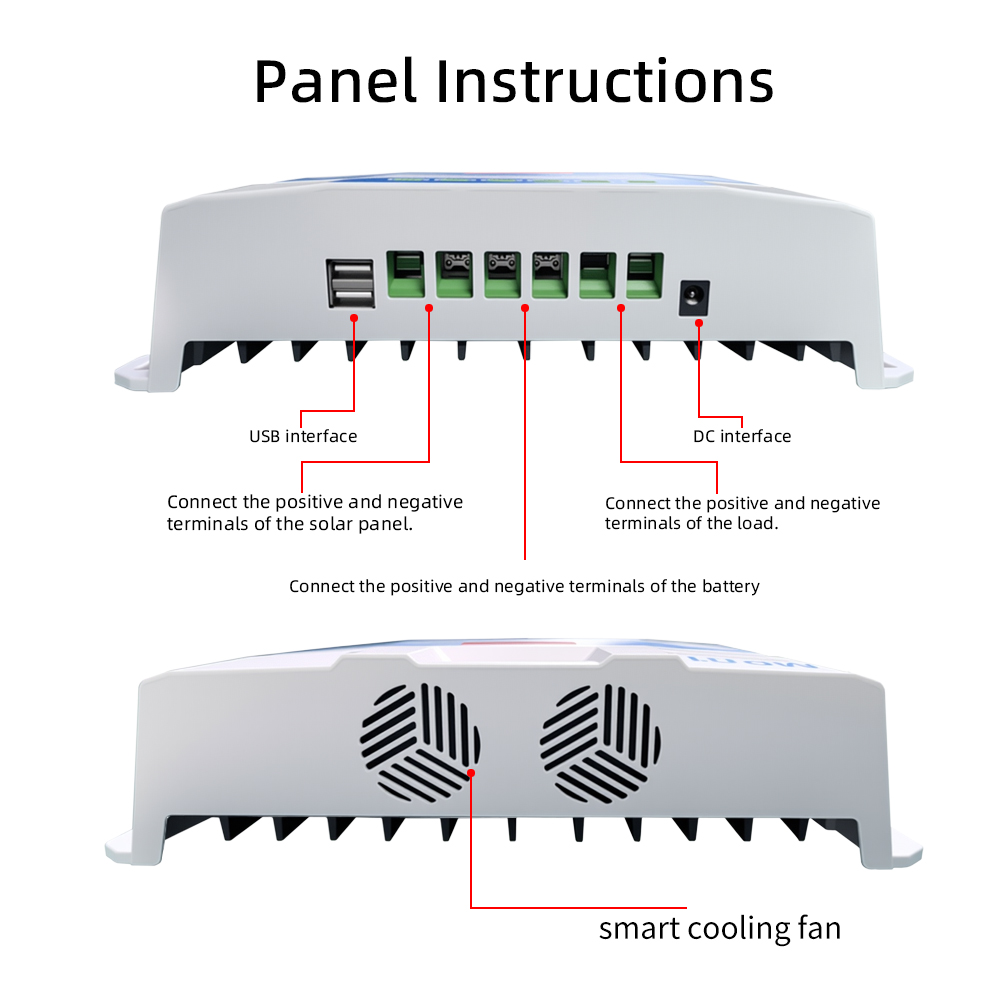 Panel Instructions

USB interface

DC interface

Connect the positive and negative terminals of the solar panel.

Connect the positive and negative terminals of the load.

Connect the positive and negative terminals of the battery

smart cooling fan