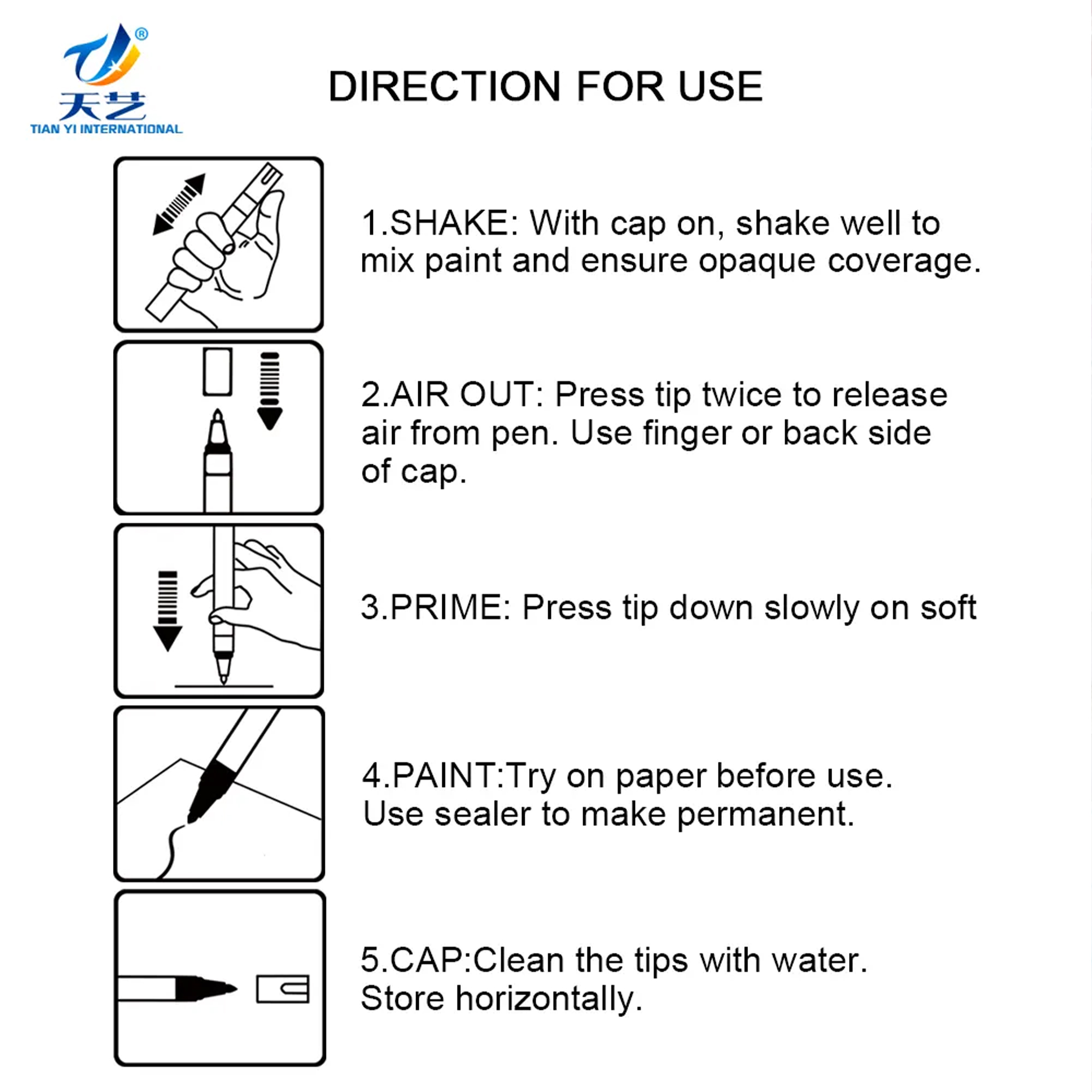 ®
天艺
TIAN YI INTERNATIONAL

DIRECTION FOR USE

1.SHAKE: With cap on, shake well to mix paint and ensure opaque coverage.

2.AIR OUT: Press tip twice to release air from pen. Use finger or back side of cap.

3.PRIME: Press tip down slowly on soft

4.PAINT:Try on paper before use. Use sealer to make permanent.

5.CAP:Clean the tips with water. Store horizontally.