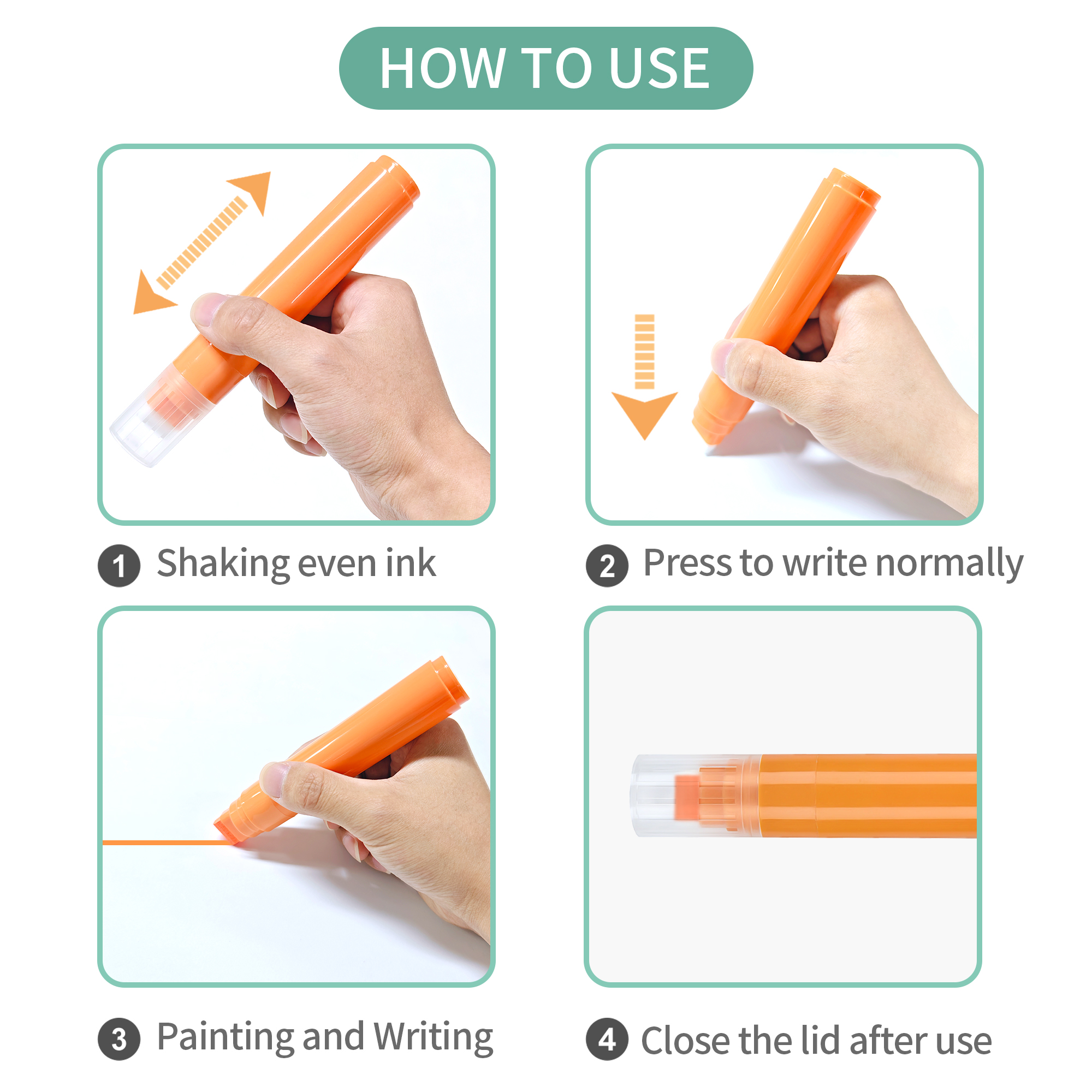 HOW TO USE

1 Shaking even ink

2 Press to write normally

3 Painting and Writing

4 Close the lid after use