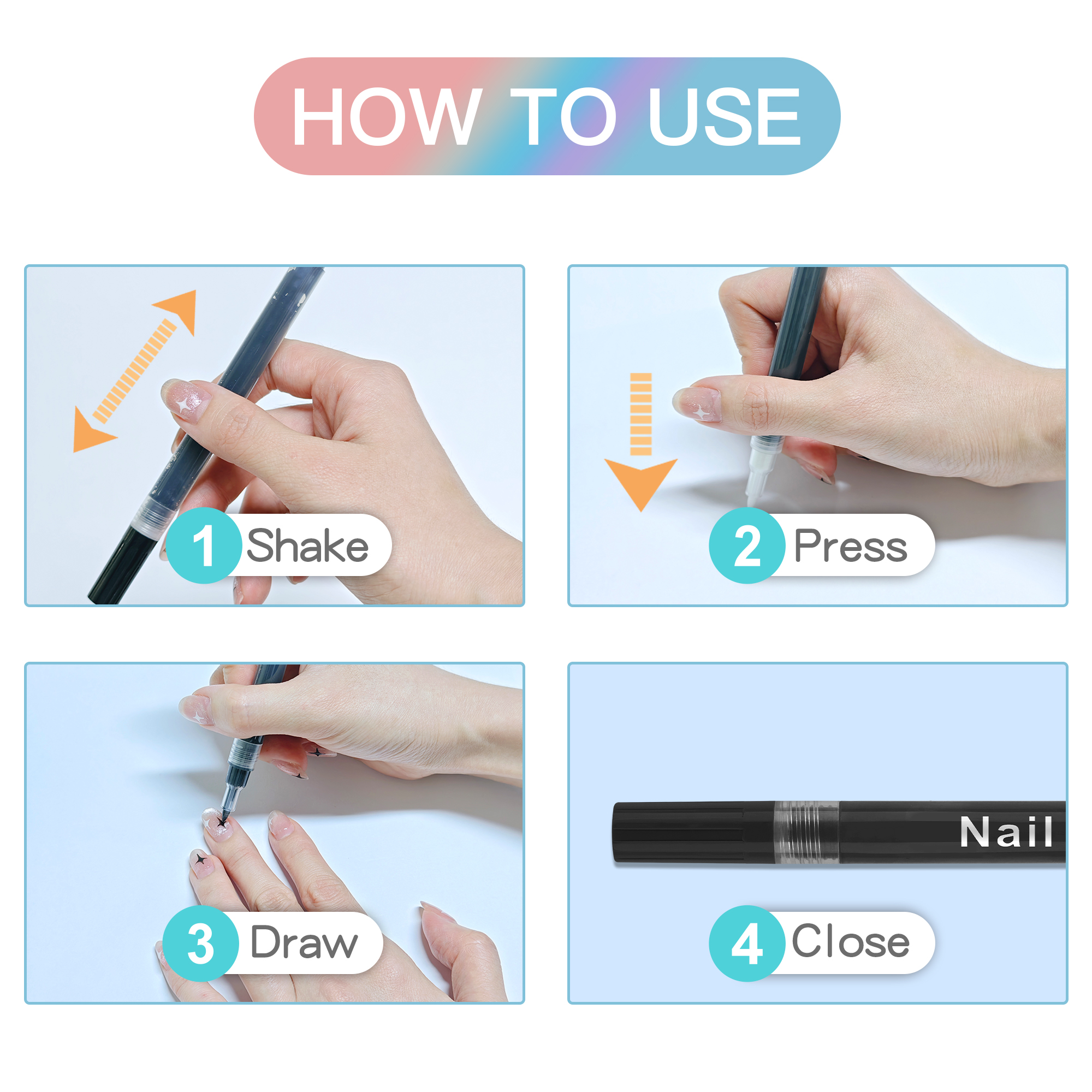 HOW TO USE

1 Shake

2 Press

3 Draw

Nail

4 Close