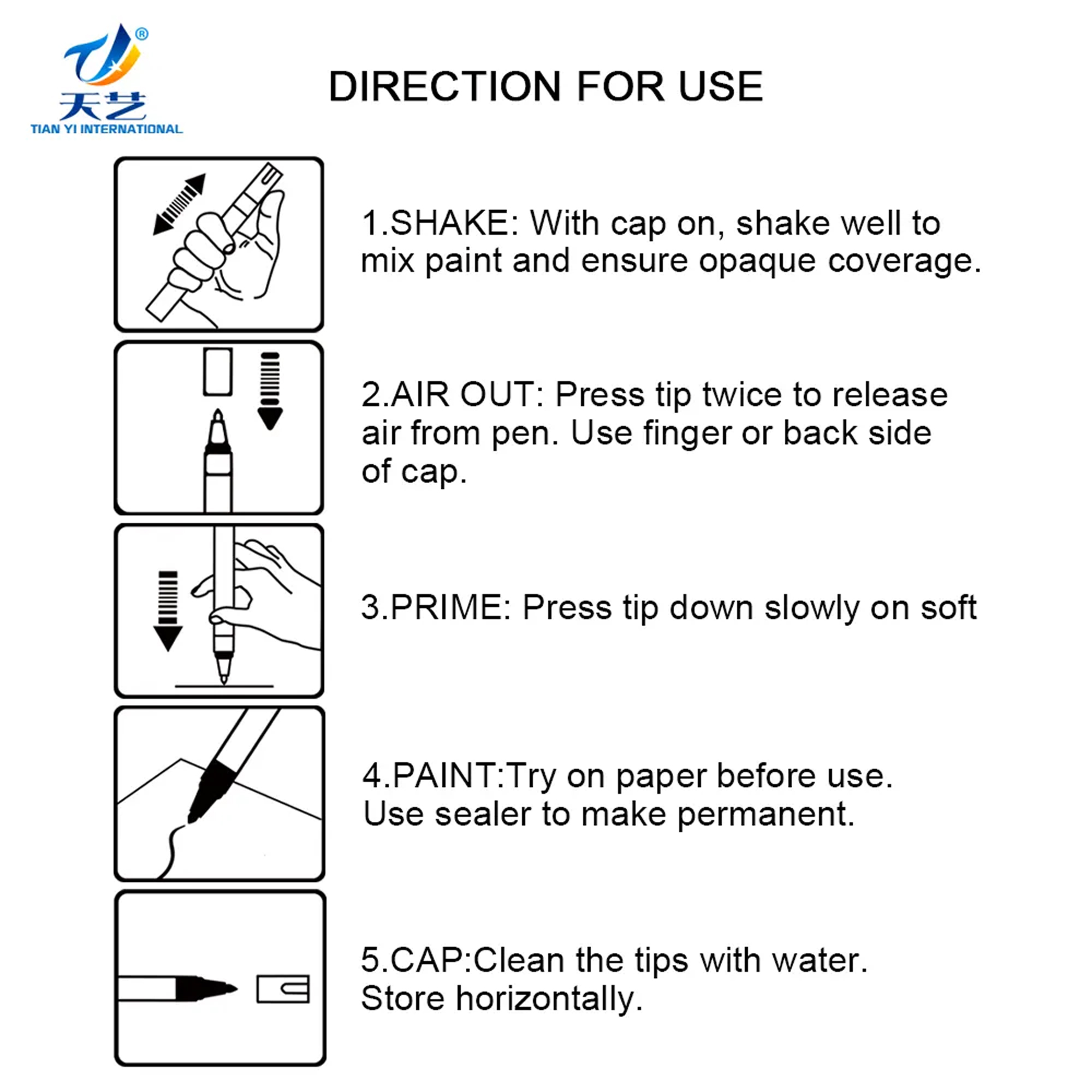 ®
天艺
TIAN YI INTERNATIONAL

DIRECTION FOR USE

1.SHAKE: With cap on, shake well to mix paint and ensure opaque coverage.

2.AIR OUT: Press tip twice to release air from pen. Use finger or back side of cap.

3.PRIME: Press tip down slowly on soft

4.PAINT:Try on paper before use. Use sealer to make permanent.

5.CAP:Clean the tips with water. Store horizontally.