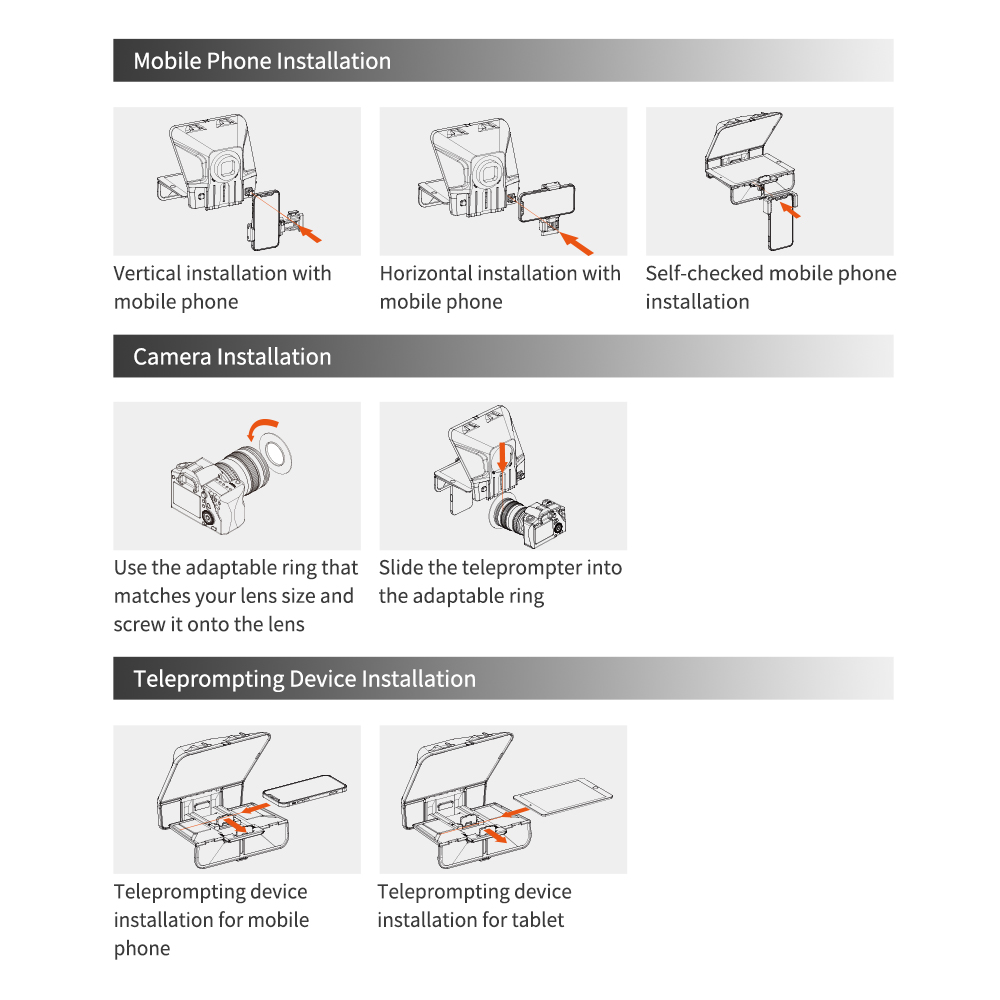 Mobile Phone Installation

Vertical installation with mobile phone

Horizontal installation with mobile phone

Self-checked mobile phone installation

Camera Installation

Use the adaptable ring that matches your lens size and screw it onto the lens

Slide the teleprompter into the adaptable ring

Teleprompting Device Installation

Teleprompting device installation for mobile phone

Teleprompting device installation for tablet