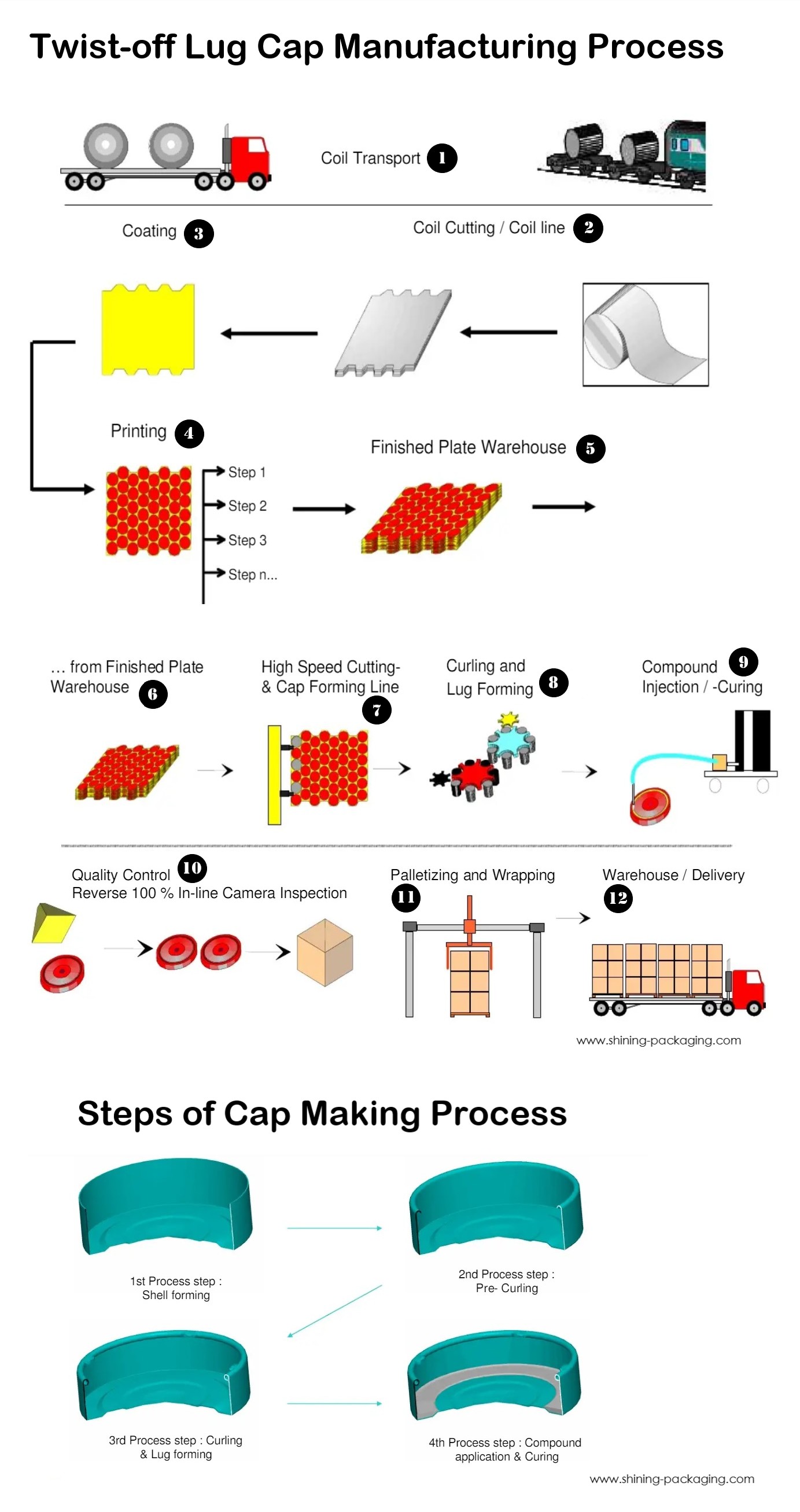 Twist-off Lug Cap Manufacturing Process

Coil Transport 1

Coating 3

Coil Cutting / Coil line 2

Printing 4

Step 1
Step 2
Step 3
Step n...

Finished Plate Warehouse 5

... from Finished Plate Warehouse 6

High Speed Cutting- & Cap Forming Line 7

Curling and Lug Forming 8

Compound Injection / -Curing 9

Quality Control 10
Reverse 100 % In-line Camera Inspection

Palletizing and Wrapping
11

Warehouse / Delivery
12

www.shining-packaging.com

Steps of Cap Making Process

1st Process step : Shell forming

2nd Process step : Pre- Curling

3rd Process step : Curling & Lug forming

4th Process step : Compound application & Curing

www.shining-packaging.com