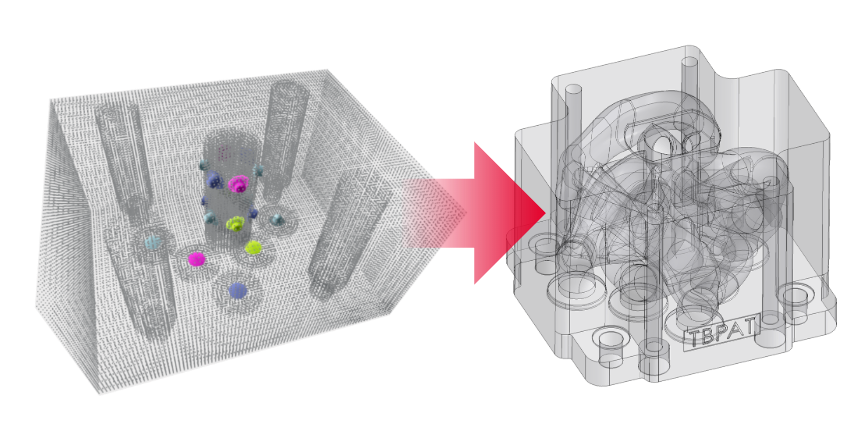 TBPAT