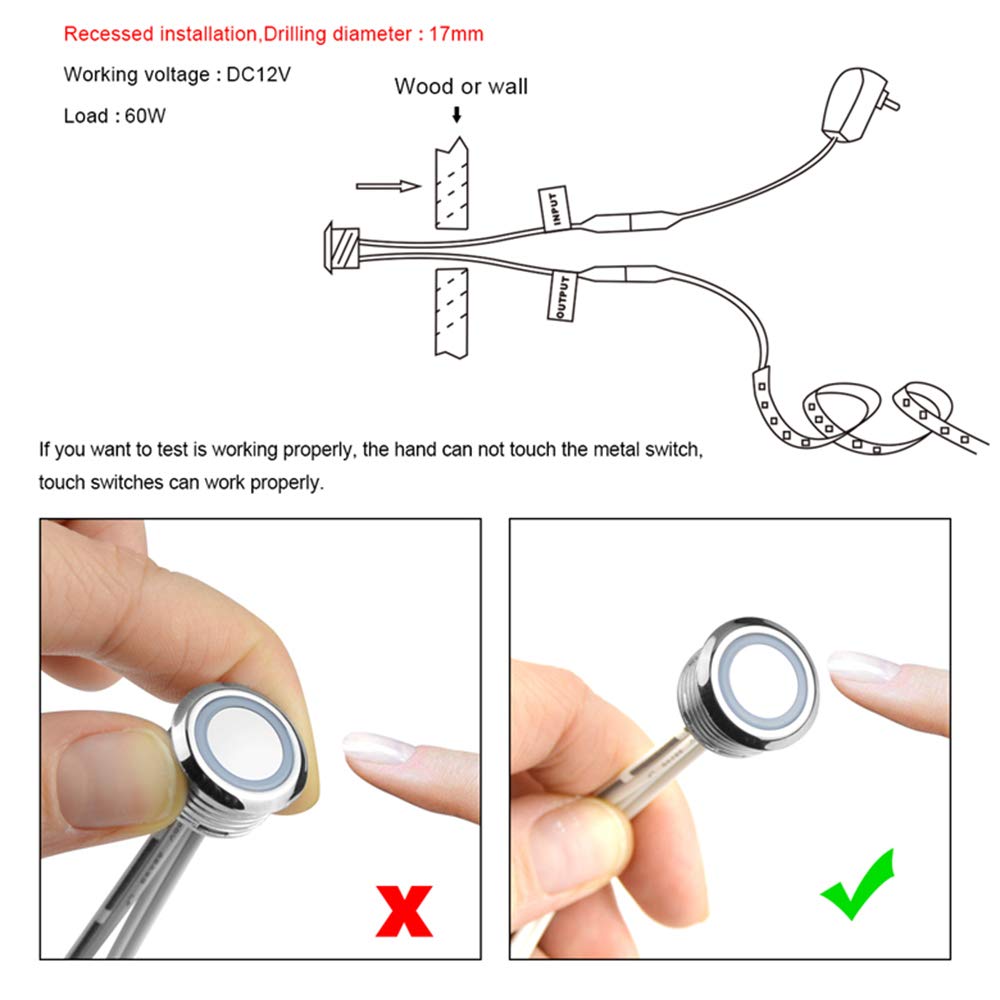 Recessed installation,Drilling diameter : 17mm

Working voltage : DC12V

Load : 60W

Wood or wall

INPUT

OUTPUT

If you want to test is working properly, the hand can not touch the metal switch, touch switches can work properly.