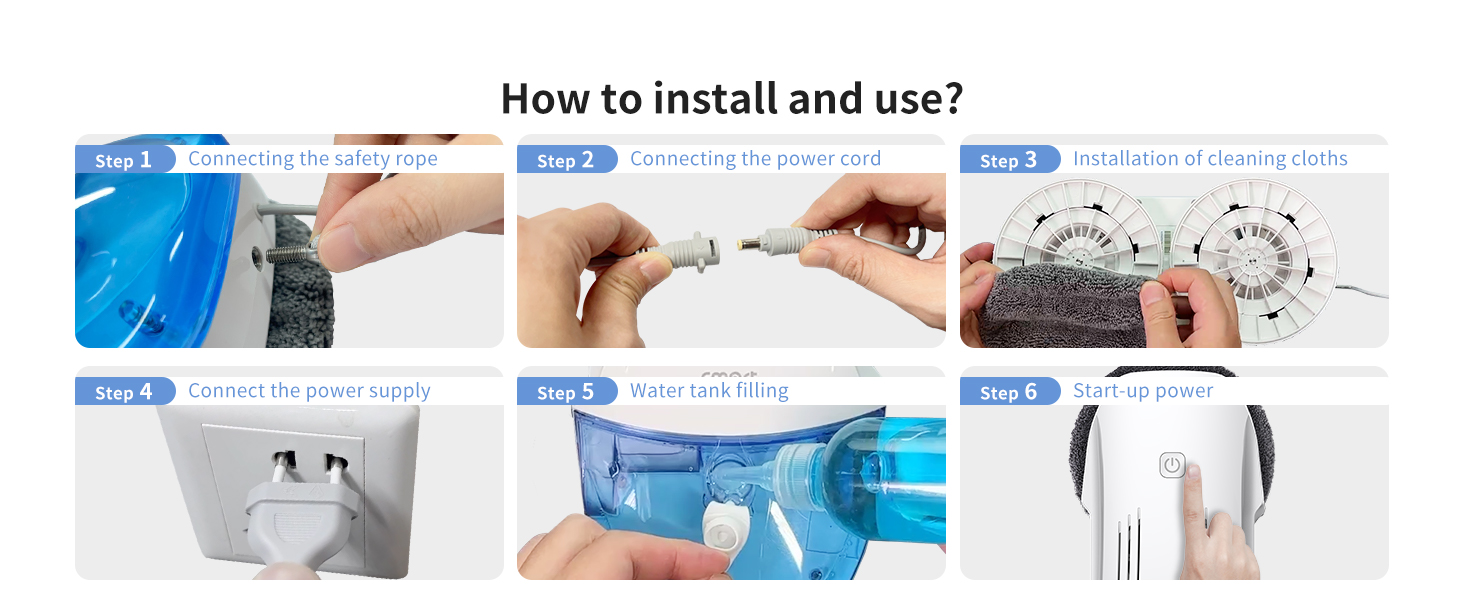 How to install and use?

Step 1 Connecting the safety rope

Step 2 Connecting the power cord

Step 3 Installation of cleaning cloths

Step 4 Connect the power supply

Step 5 Water tank filling

Step 6 Start-up power