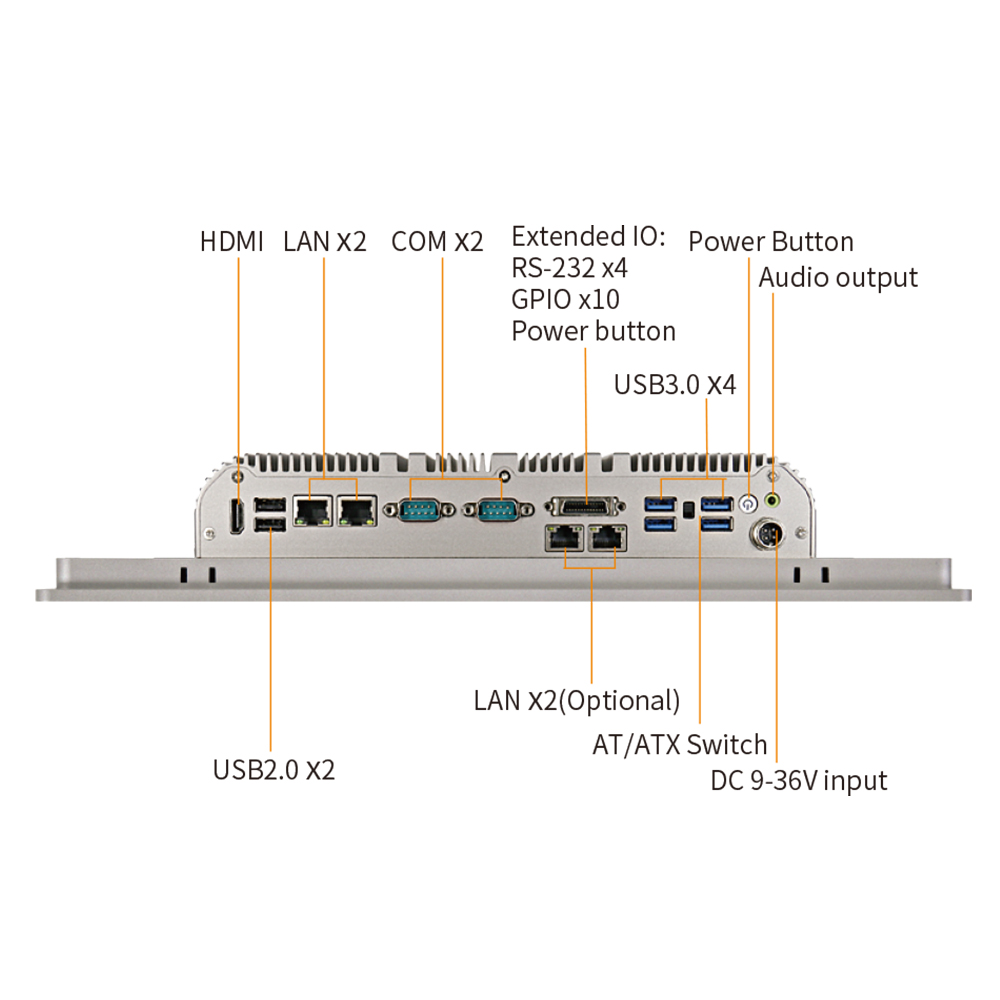 HDMI LAN X2 COM X2

Extended IO:
RS-232 x4
GPIO x10
Power button

Power Button
Audio output

USB3.0 X4

LAN X2(Optional)

AT/ATX Switch

DC 9-36V input

USB2.0 X2