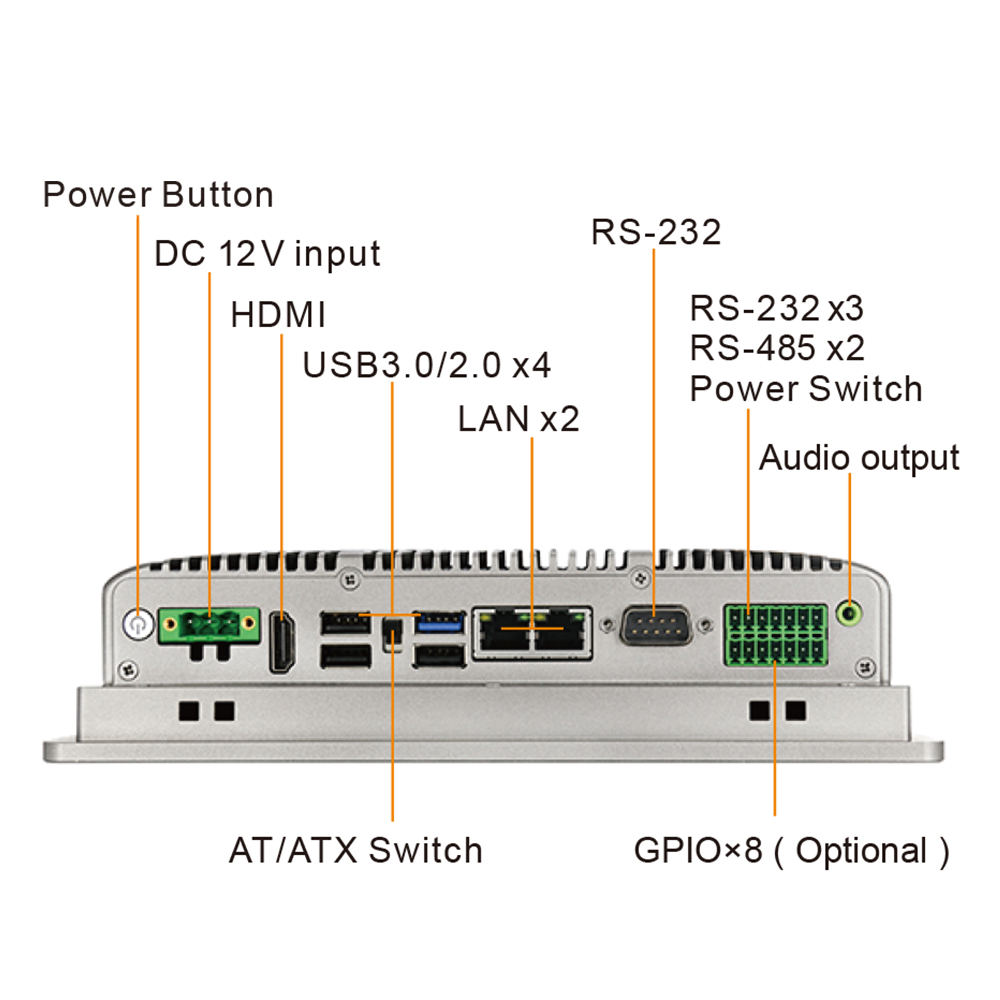 Power Button
DC 12V input
HDMI
USB3.0/2.0 x4
LAN x2
RS-232
RS-232 x3
RS-485 x2
Power Switch
Audio output
AT/ATX Switch
GPIO×8 ( Optional )