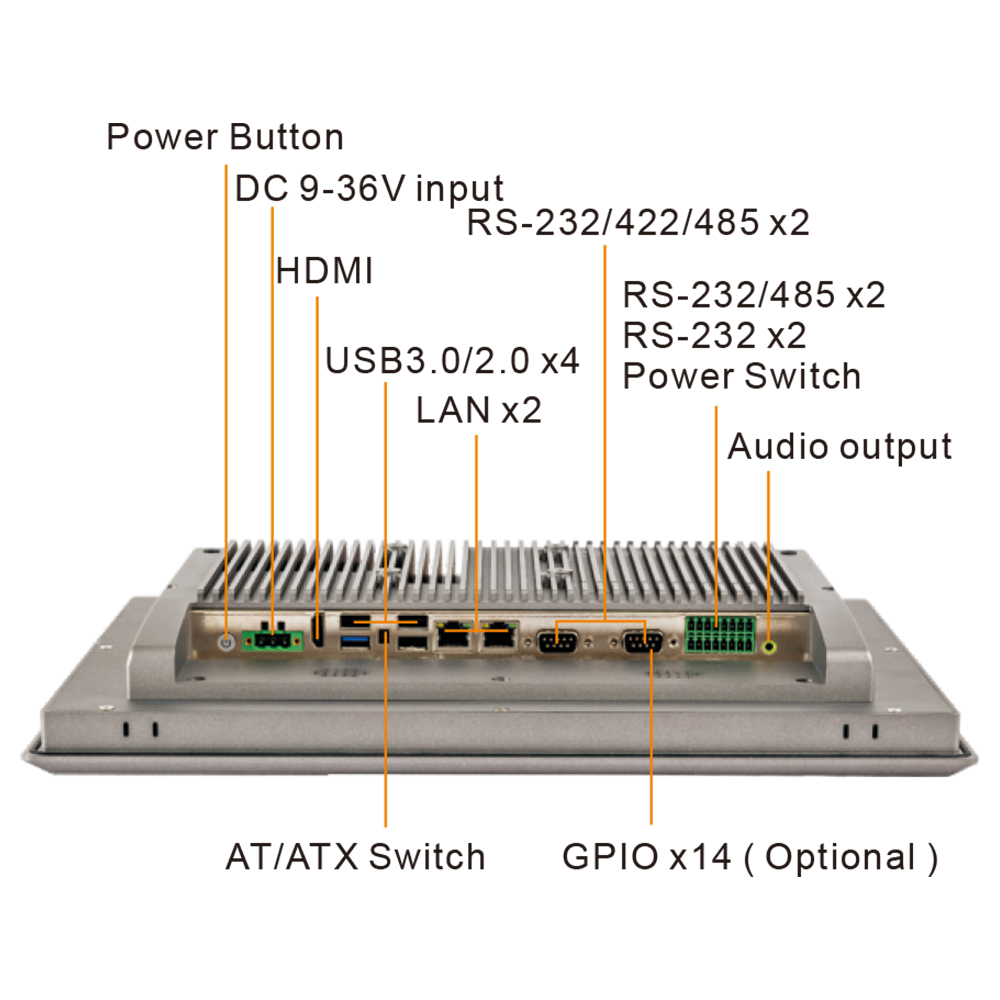 Power Button
DC 9-36V input
RS-232/422/485 x2
HDMI
RS-232/485 x2
RS-232 x2
Power Switch
USB3.0/2.0 x4
LAN x2
Audio output
AT/ATX Switch
GPIO x14 ( Optional )