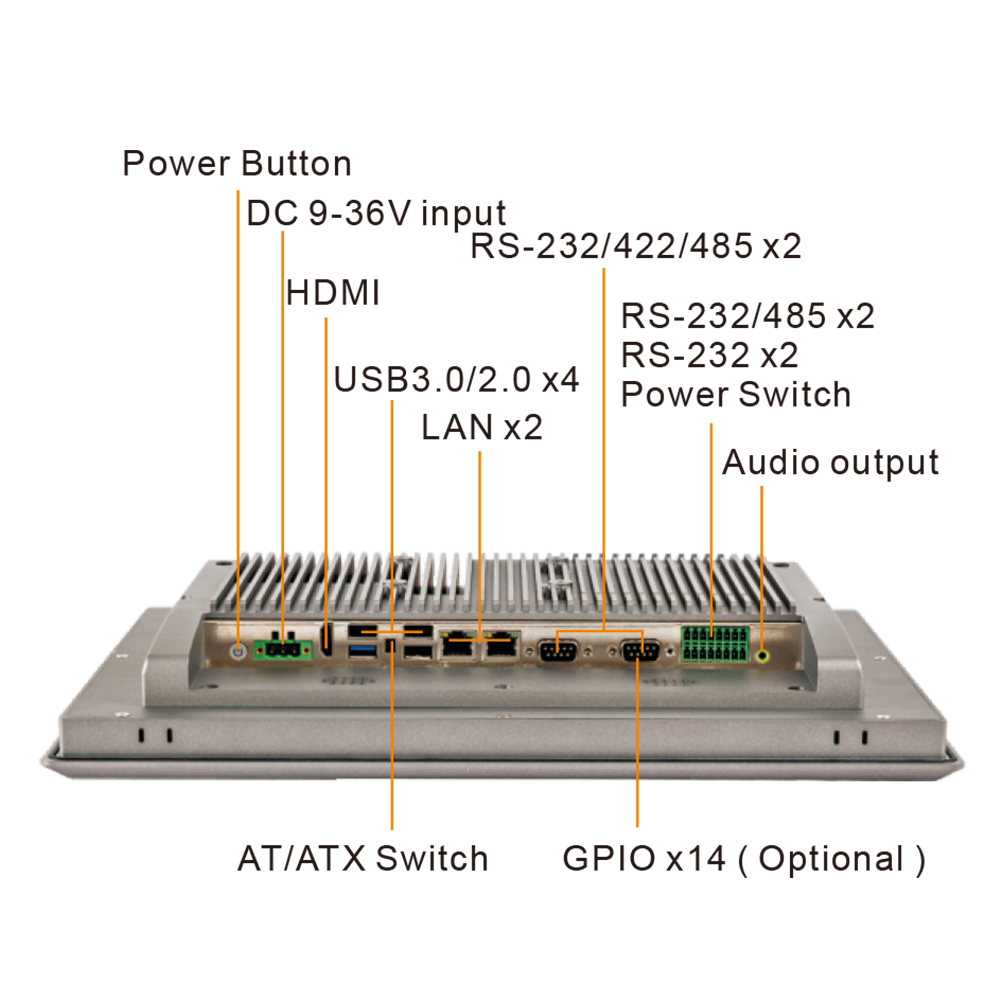 Power Button
DC 9-36V input
RS-232/422/485 x2
HDMI
RS-232/485 x2
RS-232 x2
Power Switch
USB3.0/2.0 x4
LAN x2
Audio output
AT/ATX Switch
GPIO x14 ( Optional )