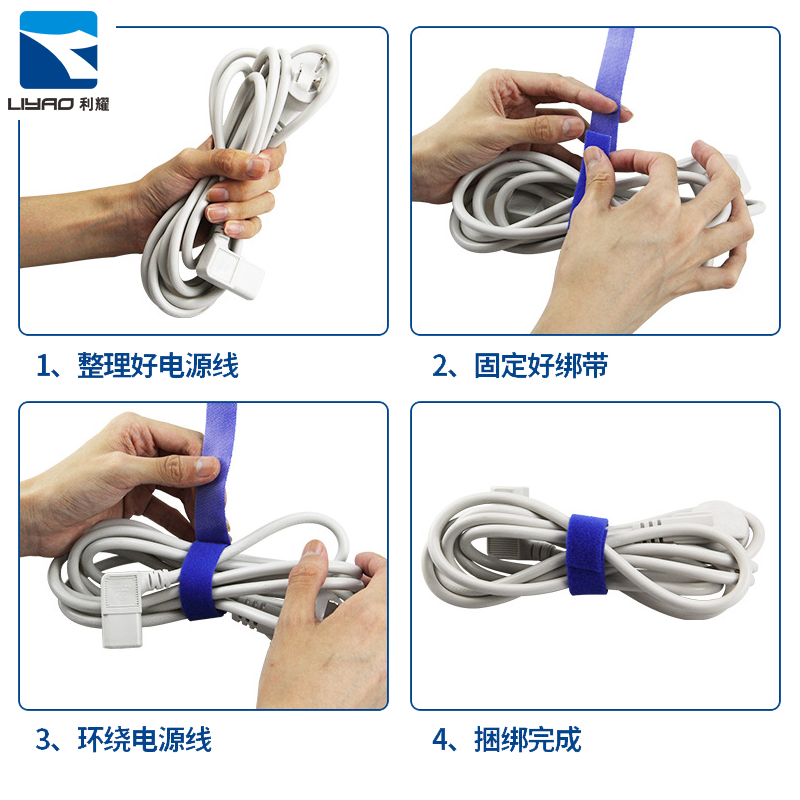 LIYAO 利耀

1、整理好电源线

2、固定好绑带

3、环绕电源线

4、捆绑完成