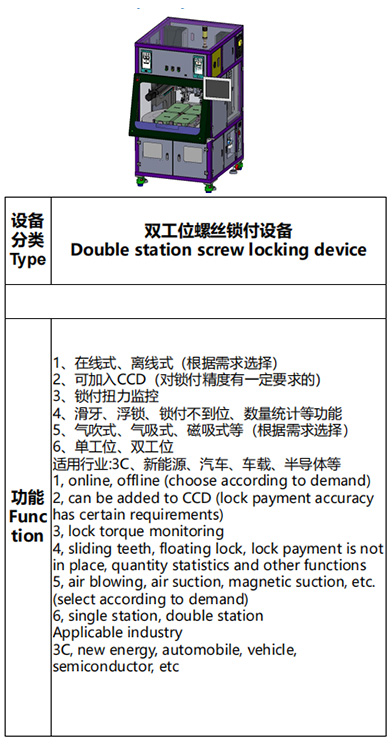 | 设备分类 Type | 双工位螺丝锁付设备 Double station screw locking device |
|---|---|
| | |
| 功能 Function | 1、在线式、离线式（根据需求选择）<br>2、可加入CCD（对锁付精度有一定要求的）<br>3、锁付扭力监控<br>4、滑牙、浮锁、锁付不到位、数量统计等功能<br>5、气吹式、气吸式、磁吸式等（根据需求选择）<br>6、单工位、双工位<br>适用行业:3C、新能源、汽车、车载、半导体等<br>1, online, offline (choose according to demand)<br>2, can be added to CCD (lock payment accuracy has certain requirements)<br>3, lock torque monitoring<br>4, sliding teeth, floating lock, lock payment is not in place, quantity statistics and other functions<br>5, air blowing, air suction, magnetic suction, etc. (select according to demand)<br>6, single station, double station<br>Applicable industry<br>3C, new energy, automobile, vehicle, semiconductor, etc |