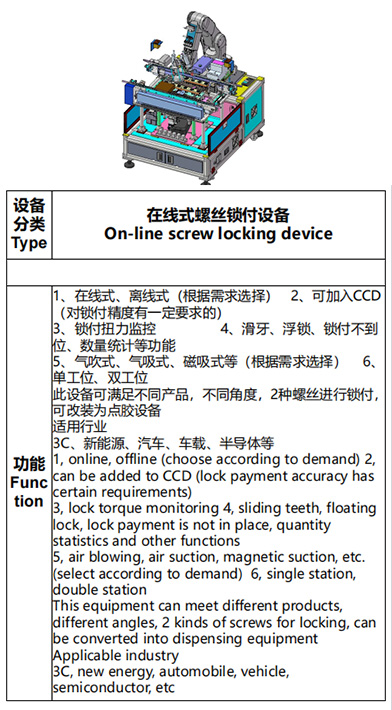 | 设备分类 Type | 在线式螺丝锁付设备 On-line screw locking device |
|---|---|
| | |
| 功能 Function | 1、在线式、离线式（根据需求选择） 2、可加入CCD（对锁付精度有一定要求的）<br>3、锁付扭力监控 4、滑牙、浮锁、锁付不到位、数量统计等功能<br>5、气吹式、气吸式、磁吸式等（根据需求选择） 6、单工位、双工位<br>此设备可满足不同产品，不同角度，2种螺丝进行锁付，可改装为点胶设备<br>适用行业<br>3C、新能源、汽车、车载、半导体等<br>1, online, offline (choose according to demand) 2, can be added to CCD (lock payment accuracy has certain requirements)<br>3, lock torque monitoring 4, sliding teeth, floating lock, lock payment is not in place, quantity statistics and other functions<br>5, air blowing, air suction, magnetic suction, etc. (select according to demand) 6, single station, double station<br>This equipment can meet different products, different angles, 2 kinds of screws for locking, can be converted into dispensing equipment<br>Applicable industry<br>3C, new energy, automobile, vehicle, semiconductor, etc |