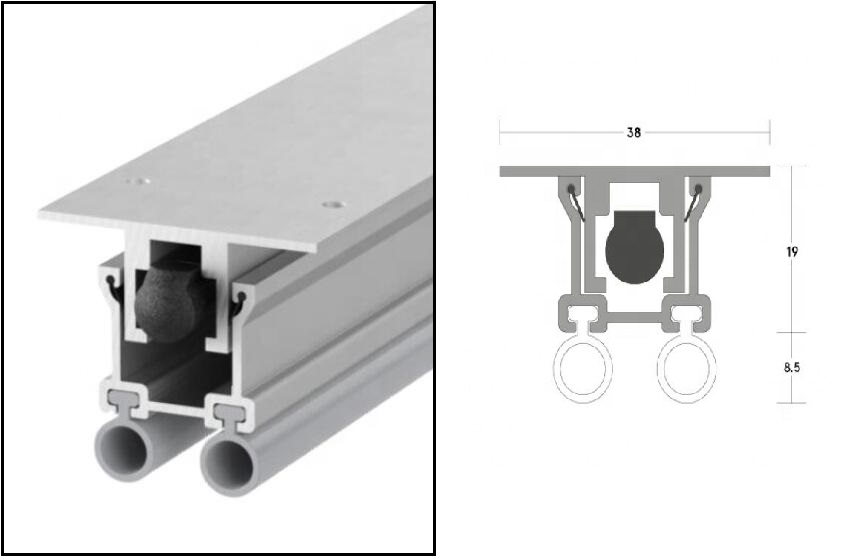 38

19

8.5